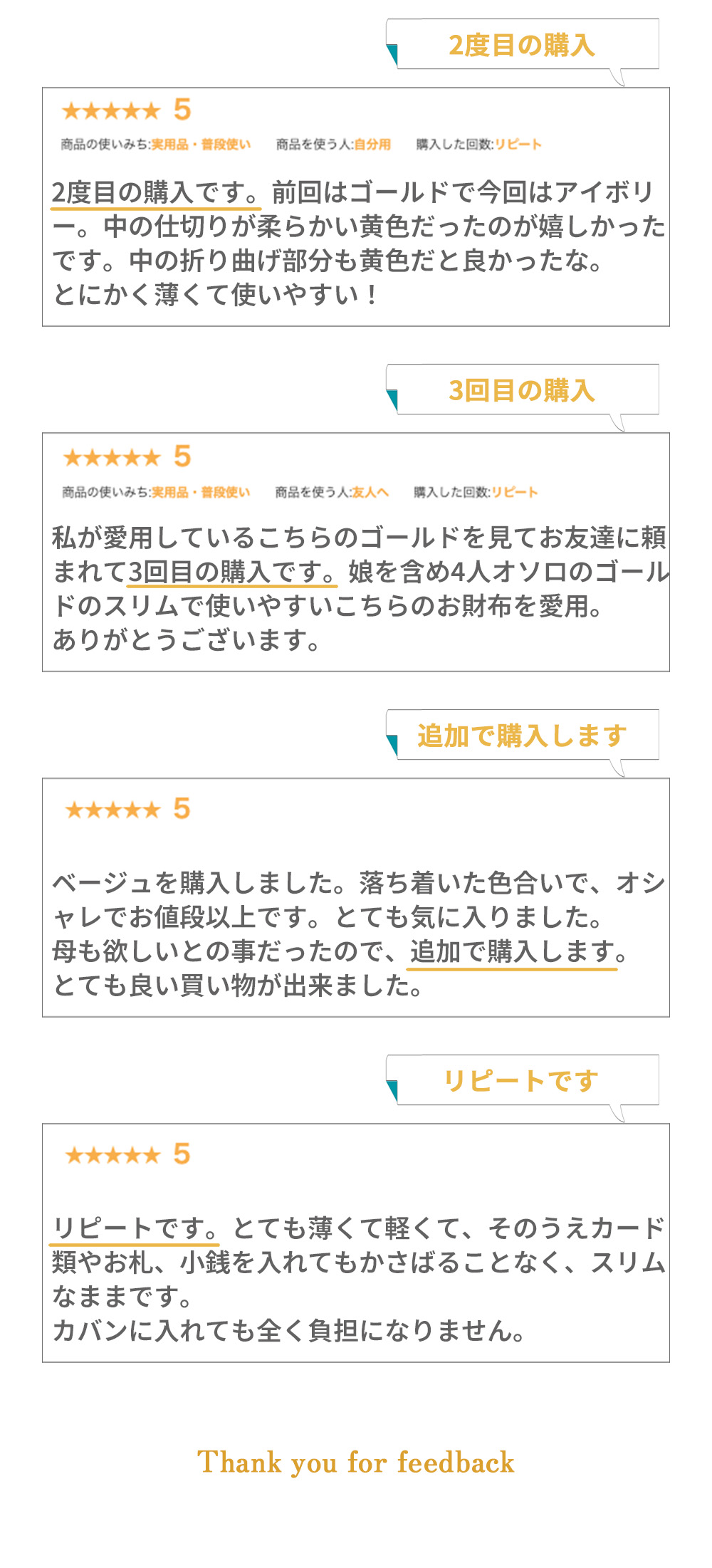 2度目の購入

★★★★★ 5

商品の使いみち:実用品・普段使い　商品を使う人:自分用　購入した回数:リピート

2度目の購入です。前回はゴールドで今回はアイボリー。中の仕切りが柔らかい黄色だったのが嬉しかったです。中の折り曲げ部分も黄色だと良かったな。
とにかく薄くて使いやすい！

3回目の購入

★★★★★ 5

商品の使いみち:実用品・普段使い　商品を使う人:友人へ　購入した回数:リピート

私が愛用しているこちらのゴールドを見てお友達に頼まれて3回目の購入です。娘を含め4人オソロのゴールドのスリムで使いやすいこちらのお財布を愛用。
ありがとうございます。

追加で購入します

★★★★★ 5

ベージュを購入しました。落ち着いた色合いで、オシャレでお値段以上です。とても気に入りました。
母も欲しいとの事だったので、追加で購入します。
とても良い買い物が出来ました。

リピートです

★★★★★ 5

リピートです。とても薄くて軽くて、そのうえカード類やお札、小銭を入れてもかさばることなく、スリムなままです。
カバンに入れても全く負担になりません。

Thank you for feedback