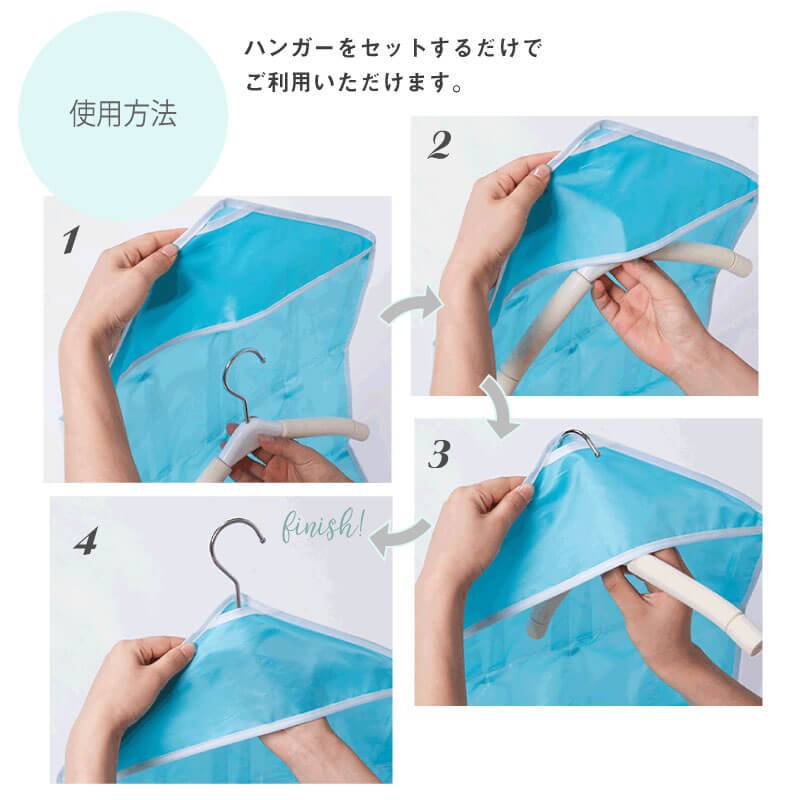 使用方法

ハンガーをセットするだけで
ご利用いただけます。

1

2

3

4

finish!