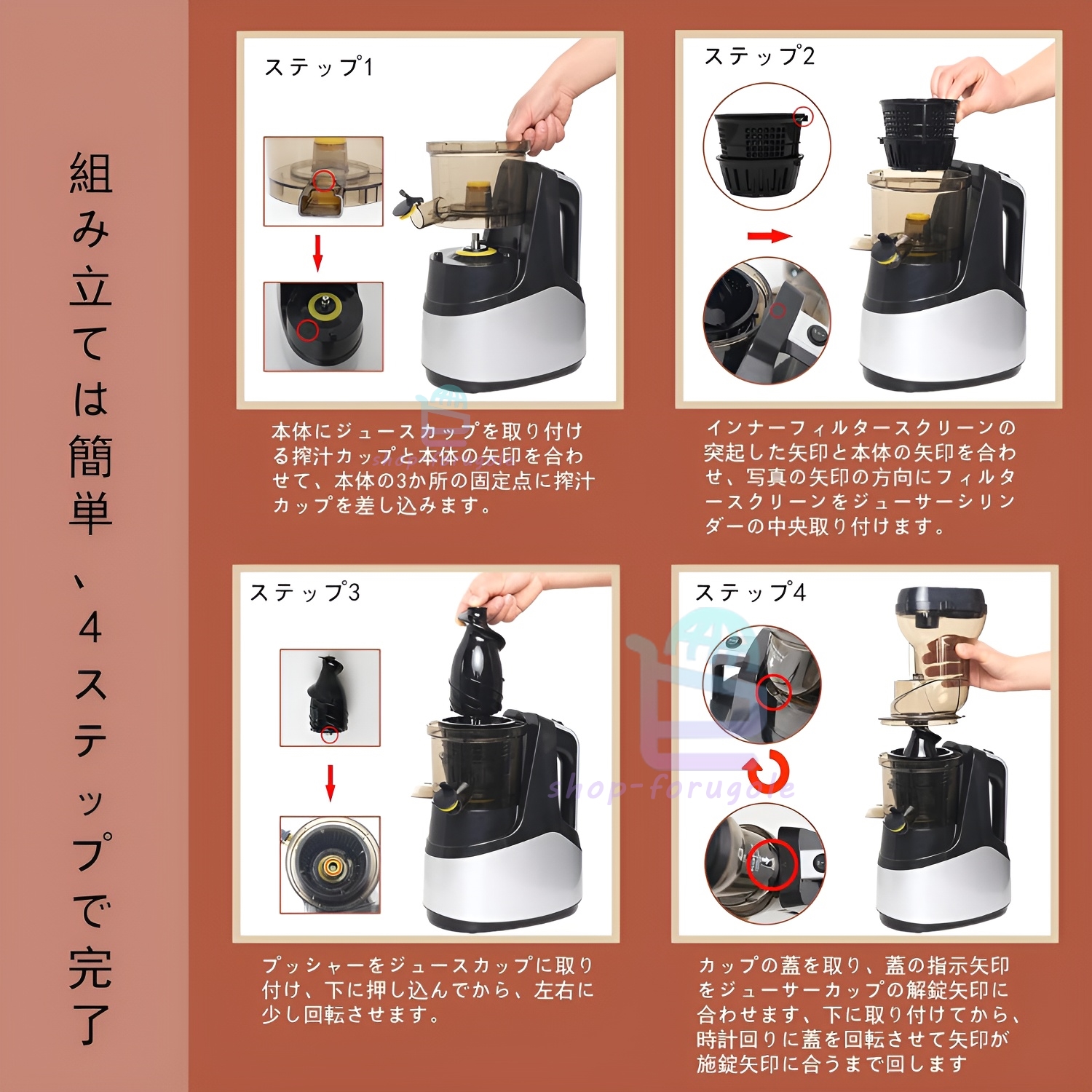 組み立ては簡単、4ステップで完了

ステップ1

本体にジュースカップを取り付ける搾汁カップと本体の矢印を合わせて、本体の3か所の固定点に搾汁カップを差し込みます。

ステップ2

インナーフィルタースクリーンの突起した矢印と本体の矢印を合わせ、写真の矢印の方向にフィルタースクリーンをジューサーシリンダーの中央取り付けます。

ステップ3

プッシャーをジュースカップに取り付け、下に押し込んでから、左右に少し回転させます。

ステップ4

shop-forugole

カップの蓋を取り、蓋の指示矢印をジューサーカップの解錠矢印に合わせます、下に取り付けてから、時計回りに蓋を回転させて矢印が施錠矢印に合うまで回します