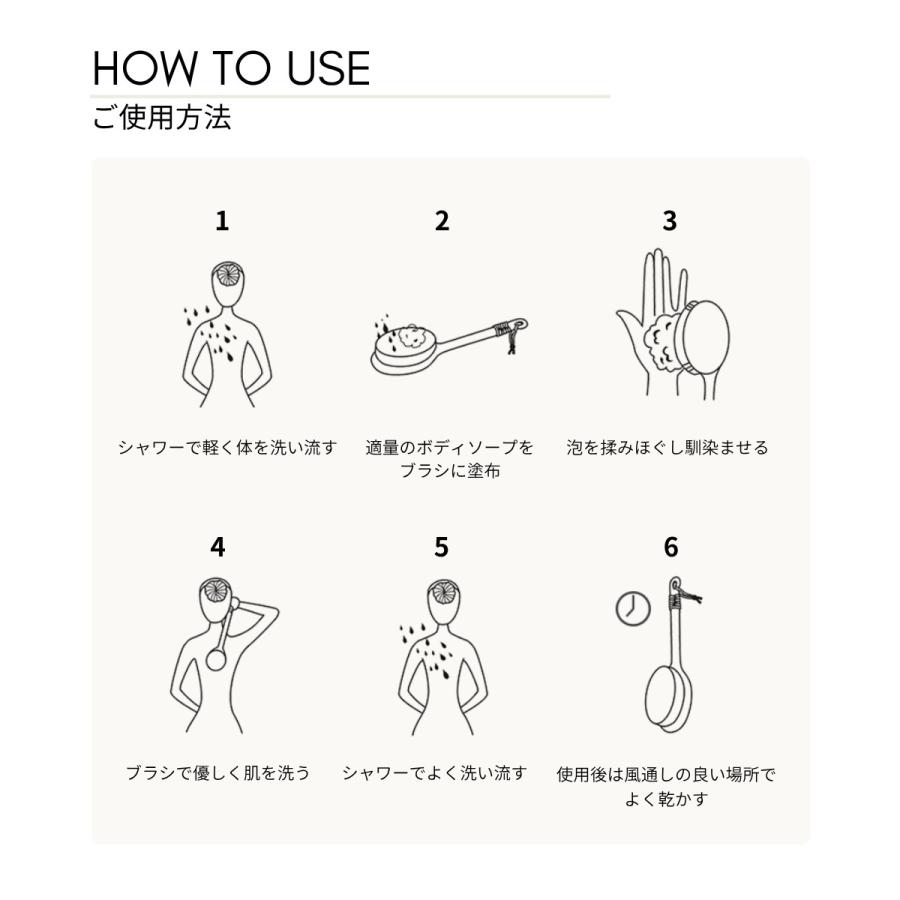 HOW TO USE
ご使用方法

1

シャワーで軽く体を洗い流す

2

適量のボディソープをブラシに塗布

3

泡を揉みほぐし馴染ませる

4

ブラシで優しく肌を洗う

5

シャワーでよく洗い流す

6

使用後は風通しの良い場所でよく乾かす