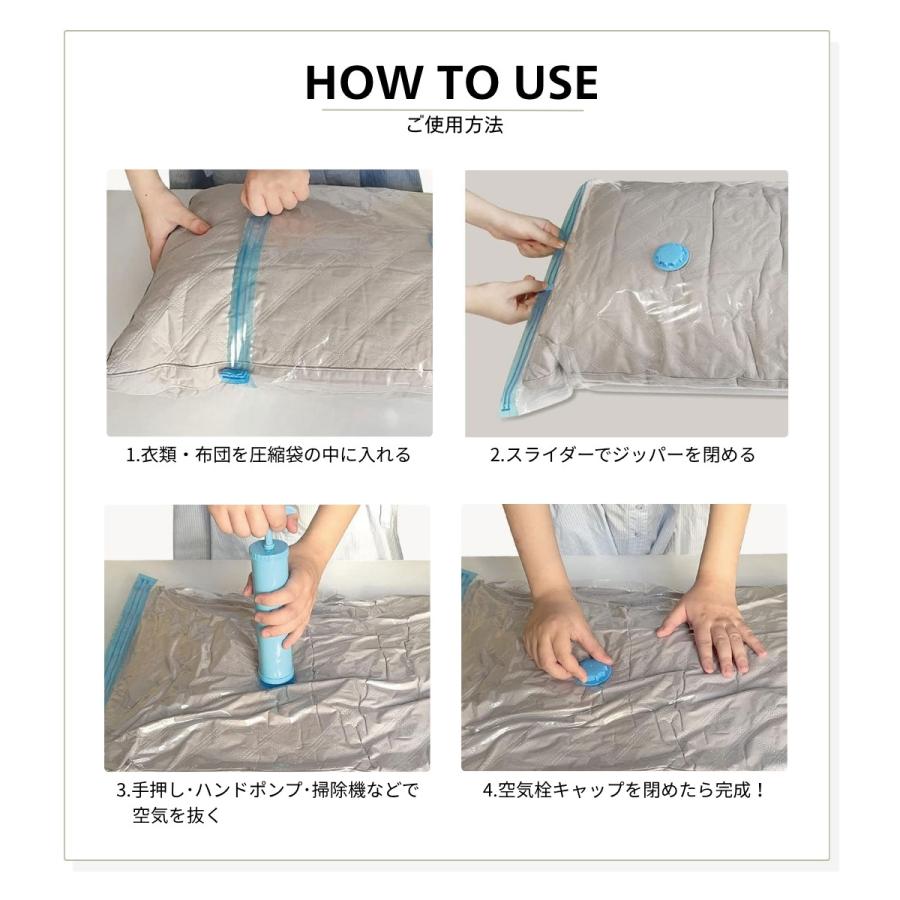 HOW TO USE

ご使用方法

1.衣類・布団を圧縮袋の中に入れる

2.スライダーでジッパーを閉める

3.手押し･ハンドポンプ･掃除機などで空気を抜く

4.空気栓キャップを閉めたら完成！