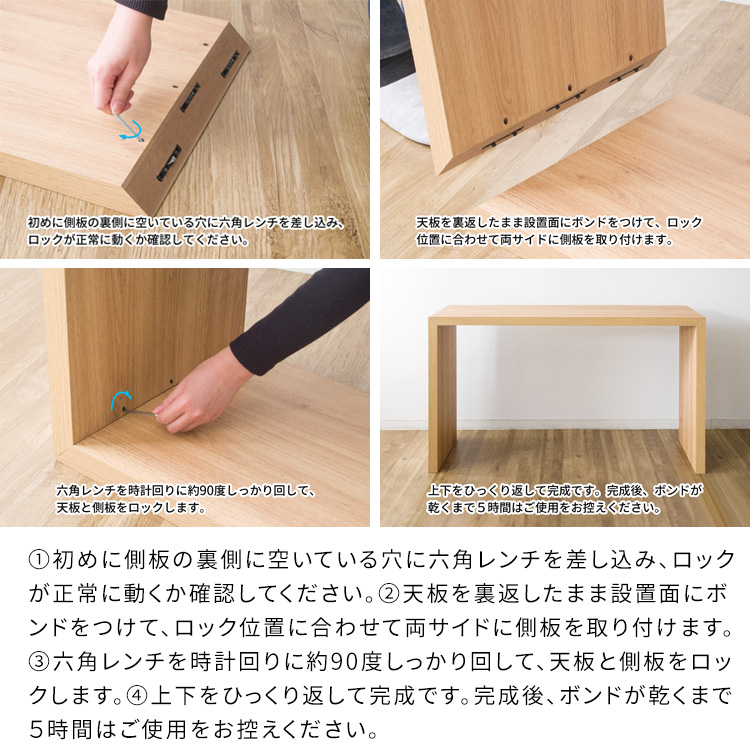 初めに側板の裏側に空いている穴に六角レンチを差し込み、ロックが正常に動くか確認してください。

天板を裏返したまま設置面にボンドをつけて、ロック位置に合わせて両サイドに側板を取り付けます。

六角レンチを時計回りに約90度しっかり回して、天板と側板をロックします。

上下をひっくり返して完成です。完成後、ボンドが乾くまで５時間はご使用をお控えください。

①初めに側板の裏側に空いている穴に六角レンチを差し込み、ロックが正常に動くか確認してください。②天板を裏返したまま設置面にボンドをつけて、ロック位置に合わせて両サイドに側板を取り付けます。③六角レンチを時計回りに約90度しっかり回して、天板と側板をロックします。④上下をひっくり返して完成です。完成後、ボンドが乾くまで5時間はご使用をお控えください。