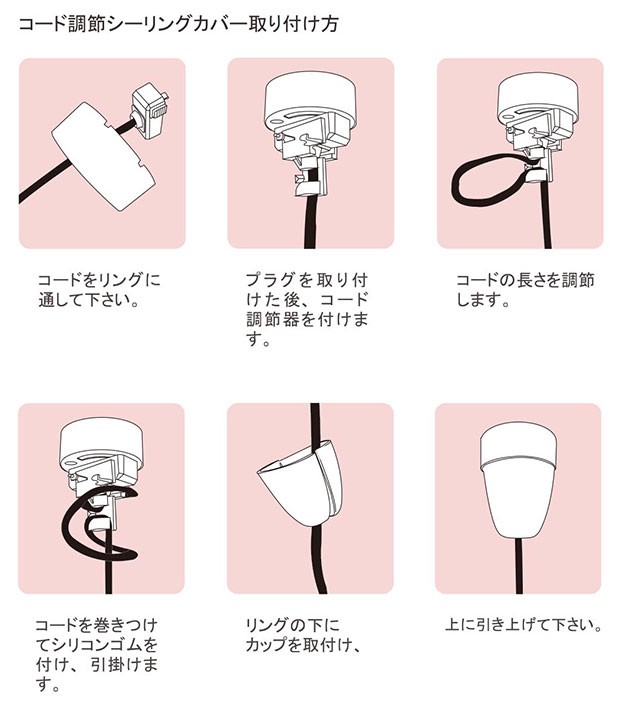 コード調節シーリングカバー取り付け方

コードをリングに通して下さい。

プラグを取り付けた後、コード調節器を付けます。

コードの長さを調節します。

コードを巻きつけてシリコンゴムを付け、引掛けます。

リングの下にカップを取付け、

上に引き上げて下さい。