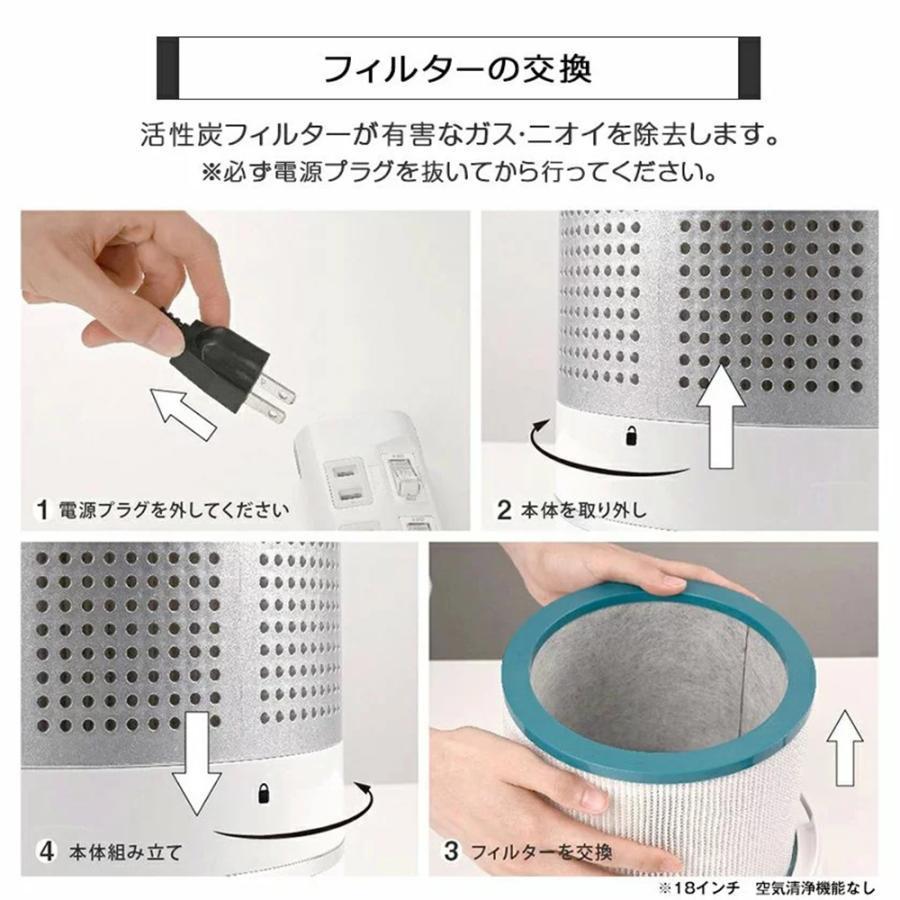 フィルターの交換

活性炭フィルターが有害なガス·ニオイを除去します。
※必ず電源プラグを抜いてから行ってください。

1 電源プラグを外してください

2 本体を取り外し

4 本体組み立て

3 フィルターを交換

※18インチ 空気清浄機能なし