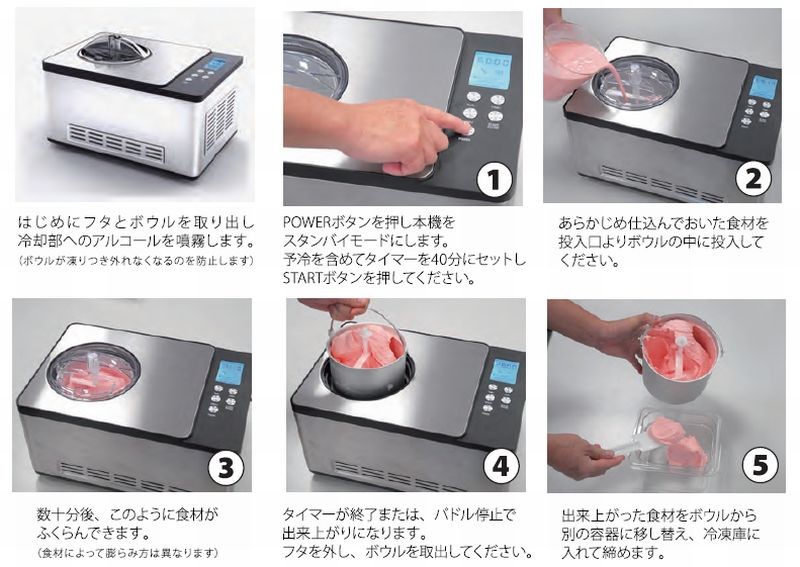 はじめにフタとボウルを取り出し冷却部へのアルコールを噴霧します。
(ボウルが凍りつき外れなくなるのを防止します)

1

POWERボタンを押し本機をスタンバイモードにします。
予冷を含めてタイマーを40分にセットしSTARTボタンを押してください。

2

あらかじめ仕込んでおいた食材を投入口よりボウルの中に投入してください。

3

数十分後、このように食材がふくらんできます。
(食材によって膨らみ方は異なります)

4

タイマーが終了または、パドル停止で出来上がりになります。
フタを外し、ボウルを取出してください。

5

出来上がった食材をボウルから別の容器に移し替え、冷凍庫に入れて締めます。