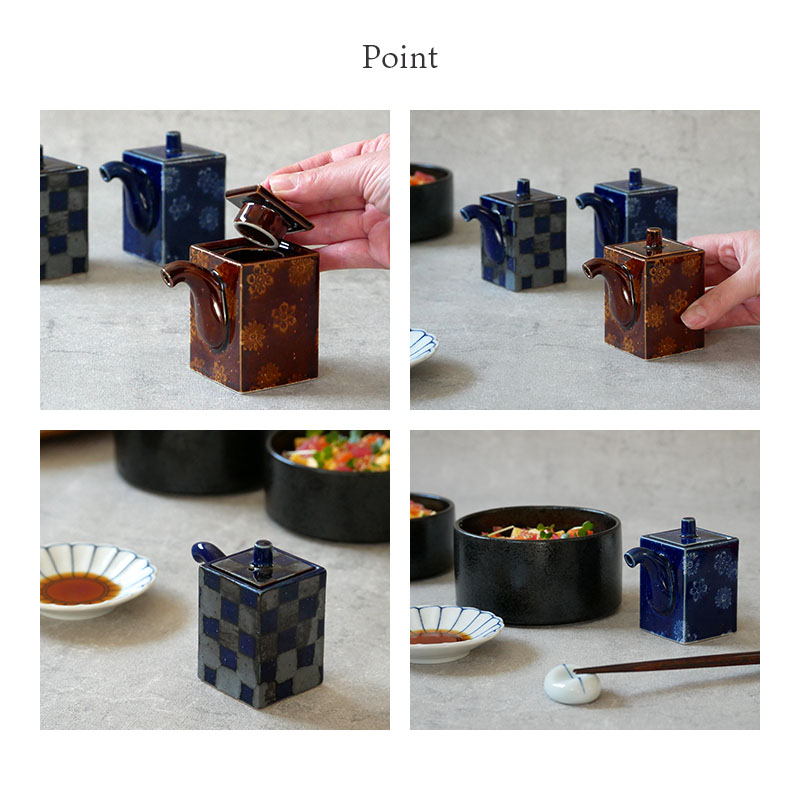 Point