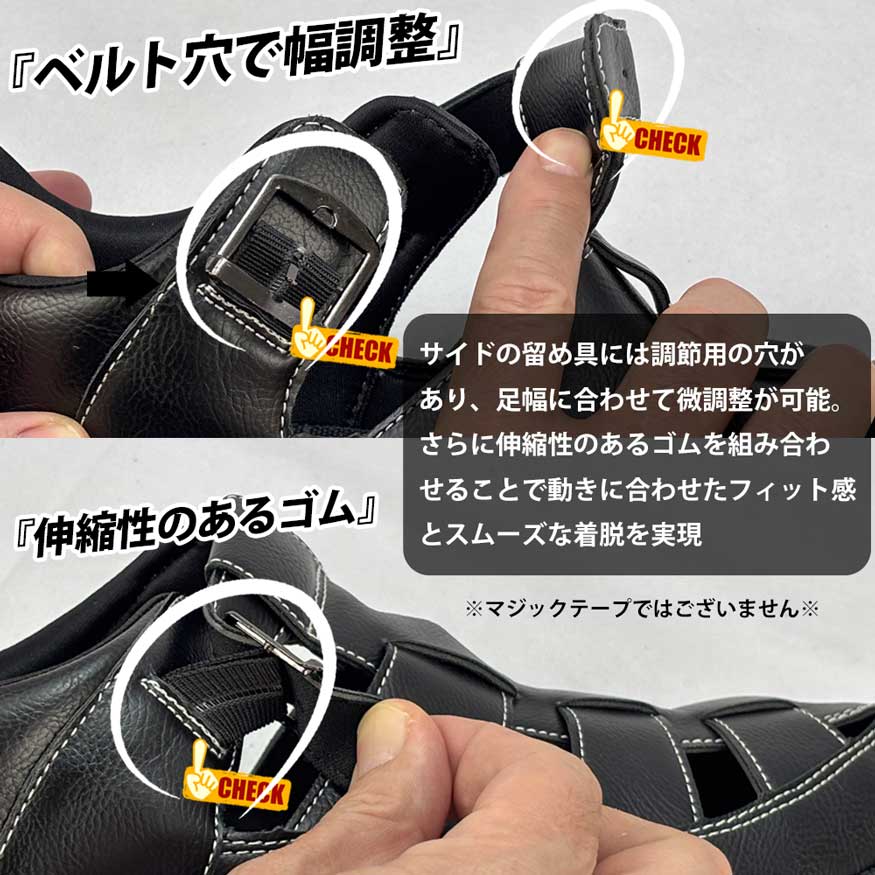 『ベルト穴で幅調整』

CHECK

CHECK

サイドの留め具には調節用の穴があり、足幅に合わせて微調整が可能。さらに伸縮性のあるゴムを組み合わせることで動きに合わせたフィット感とスムーズな着脱を実現

『伸縮性のあるゴム』

※マジックテープではございません※

CHECK