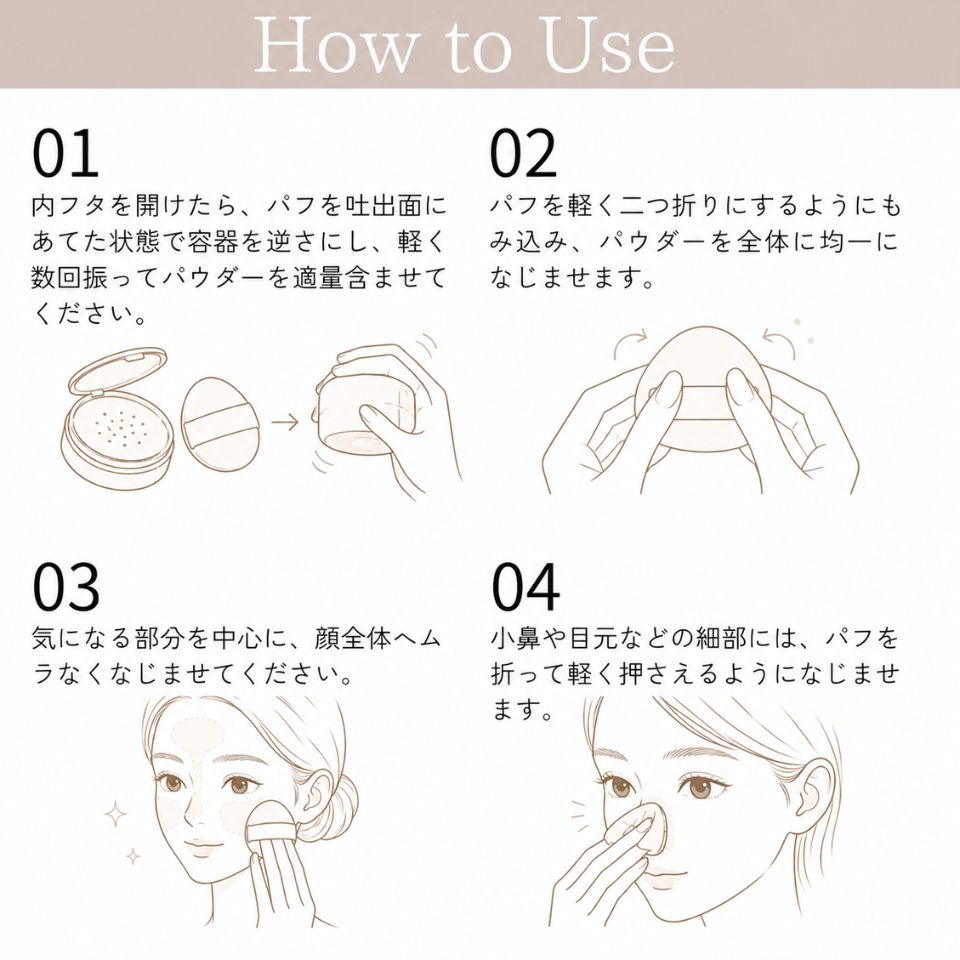 How to Use

01
内フタを開けたら、パフを吐出面にあてた状態で容器を逆さにし、軽く数回振ってパウダーを適量含ませてください。

02
パフを軽く二つ折りにするようにもみ込み、パウダーを全体に均一になじませます。

03
気になる部分を中心に、顔全体へムラなくなじませてください。

04
小鼻や目元などの細部には、パフを折って軽く押さえるようになじませます。