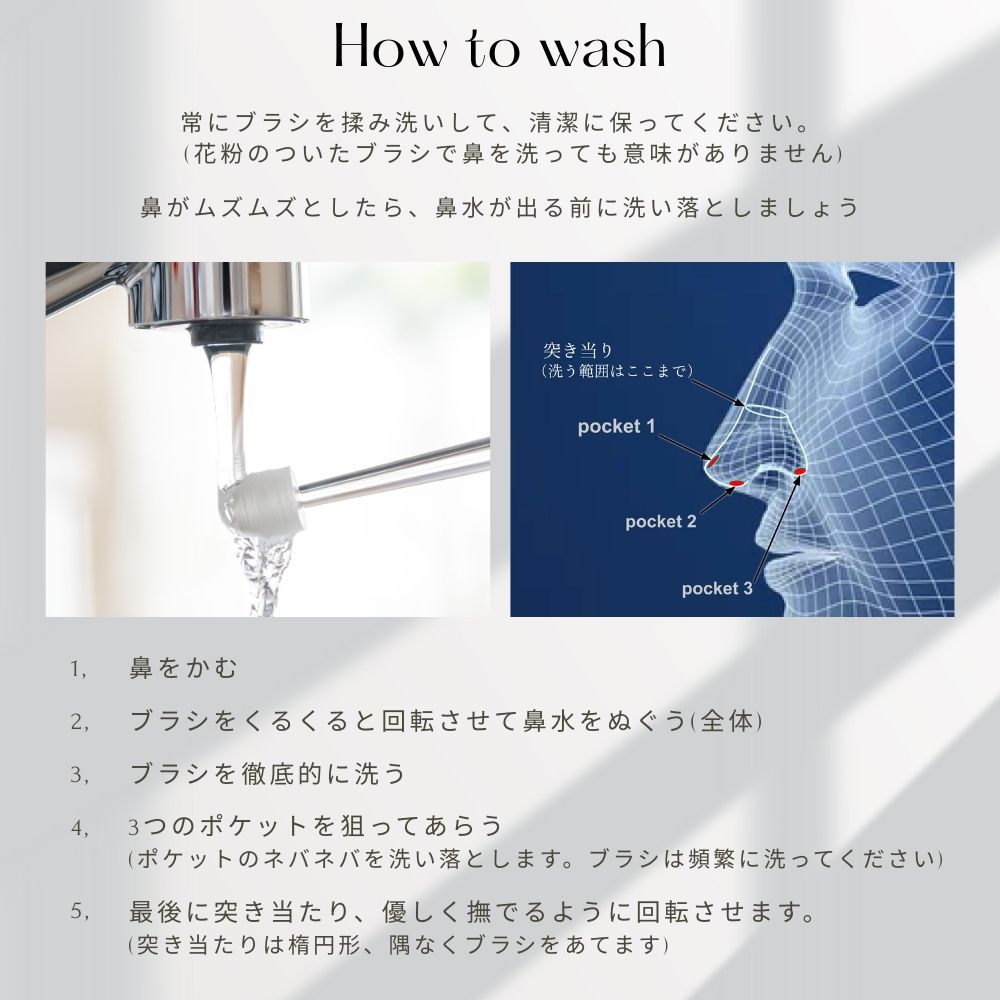 How to wash

常にブラシを揉み洗いして、清潔に保ってください。
(花粉のついたブラシで鼻を洗っても意味がありません)

鼻がムズムズとしたら、鼻水が出る前に洗い落としましょう

突き当り
(洗う範囲はここまで)
pocket 1
pocket 2
pocket 3

1, 鼻をかむ

2, ブラシをくるくると回転させて鼻水をぬぐう(全体)

3, ブラシを徹底的に洗う

4, 3つのポケットを狙ってあらう
(ポケットのネバネバを洗い落とします。ブラシは頻繁に洗ってください)

5, 最後に突き当たり、優しく撫でるように回転させます。
(突き当たりは楕円形、隅なくブラシをあてます)