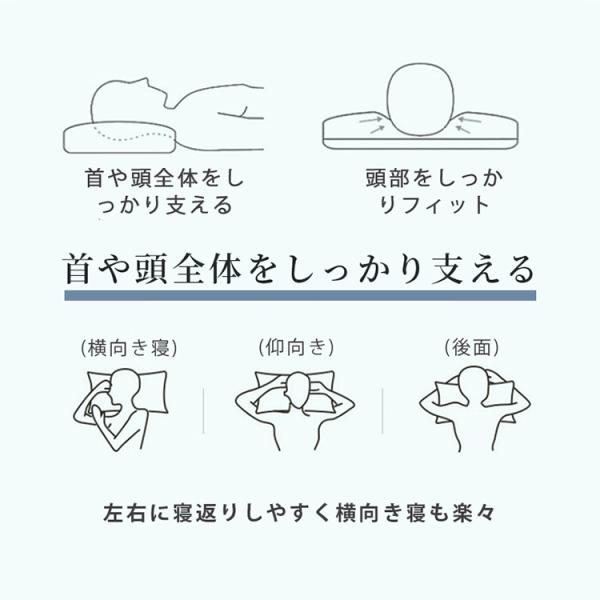 首や頭全体をしっかり支える

頭部をしっかりフィット

首や頭全体をしっかり支える

(横向き寝)

(仰向き)

(後面)

左右に寝返りしやすく横向き寝も楽々