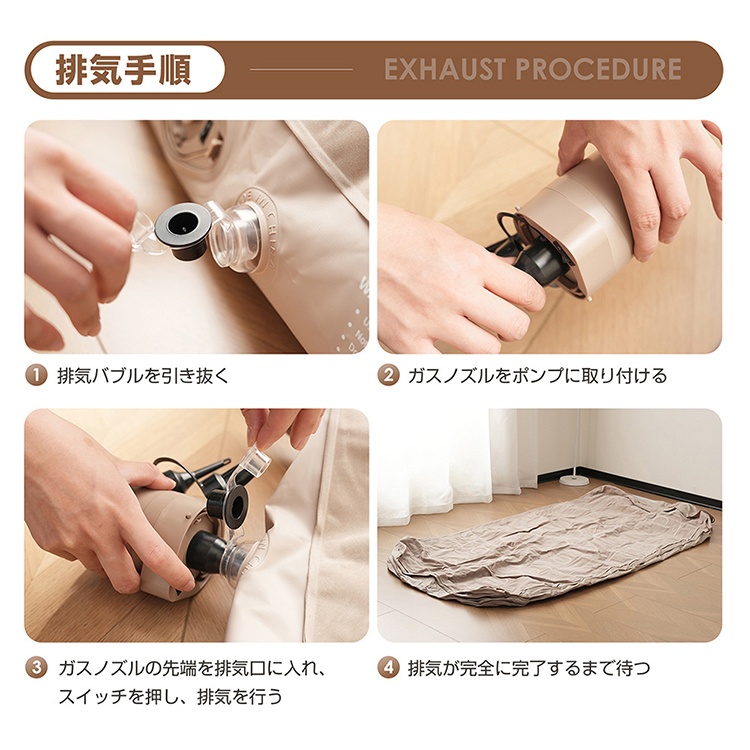 排気手順

EXHAUST PROCEDURE

1 排気バブルを引き抜く

2 ガスノズルをポンプに取り付ける

3 ガスノズルの先端を排気口に入れ、スイッチを押し、排気を行う

4 排気が完全に完了するまで待つ