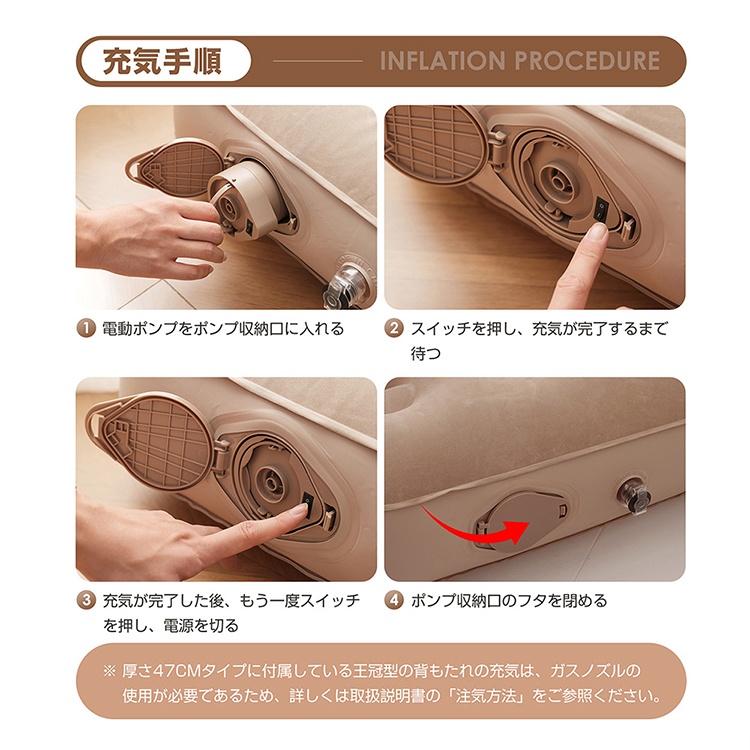 充気手順 INFLATION PROCEDURE

1 電動ポンプをポンプ収納口に入れる

2 スイッチを押し、充気が完了するまで待つ

3 充気が完了した後、もう一度スイッチを押し、電源を切る

4 ポンプ収納口のフタを閉める

※ 厚さ47CMタイプに付属している王冠型の背もたれの充気は、ガスノズルの使用が必要であるため、詳しくは取扱説明書の「注気方法」をご参照ください。