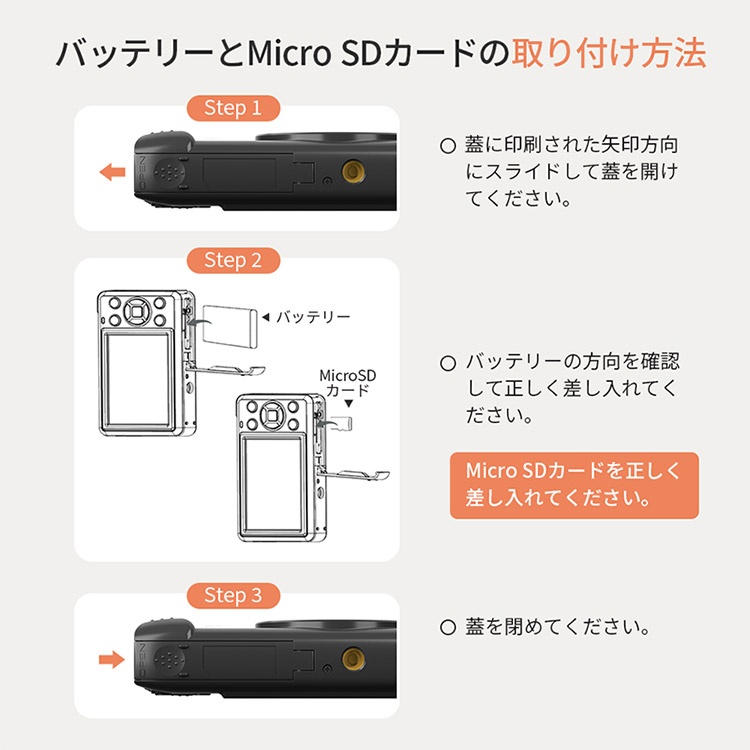 バッテリーとMicro SDカードの取り付け方法

Step 1

OPEN

○ 蓋に印刷された矢印方向にスライドして蓋を開けてください。

Step 2

◀ バッテリー

MicroSD
カード
▼

○ バッテリーの方向を確認して正しく差し入れてください。

Micro SDカードを正しく差し入れてください。

Step 3

OPEN

○ 蓋を閉めてください。