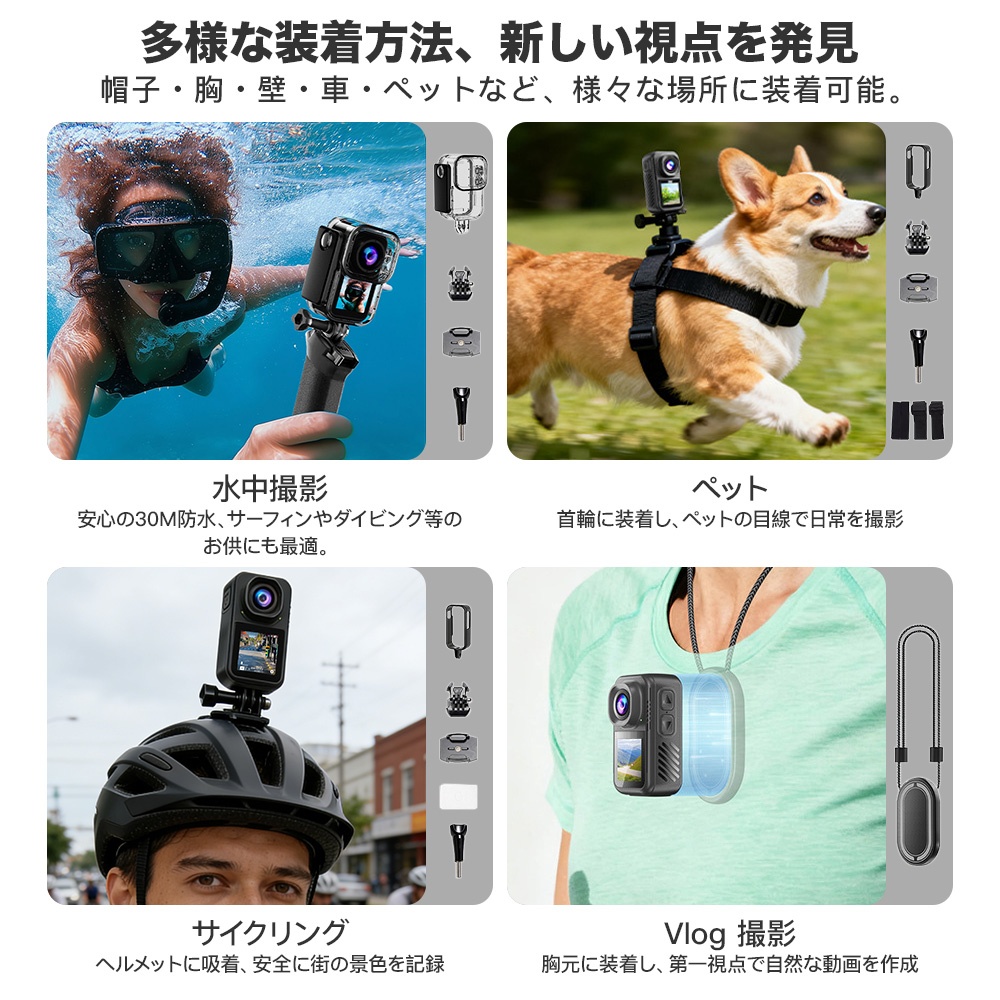 多様な装着方法、新しい視点を発見
帽子・胸・壁・車・ペットなど、様々な場所に装着可能。

水中撮影
安心の30M防水、サーフィンやダイビング等のお供にも最適。

ペット
首輪に装着し、ペットの目線で日常を撮影

サイクリング
ヘルメットに吸着、安全に街の景色を記録

Vlog 撮影
胸元に装着し、第一視点で自然な動画を作成