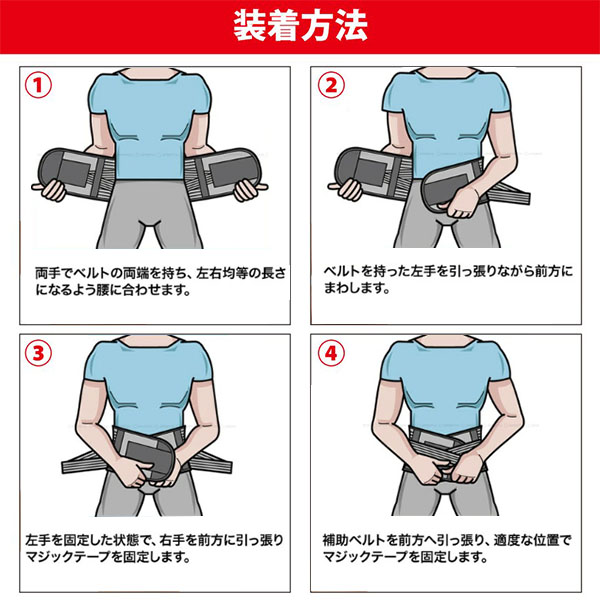 装着方法

1

両手でベルトの両端を持ち、左右均等の長さになるよう腰に合わせます。

2

ベルトを持った左手を引っ張りながら前方にまわします。

3

左手を固定した状態で、右手を前方に引っ張りマジックテープを固定します。

4

補助ベルトを前方へ引っ張り、適度な位置でマジックテープを固定します。