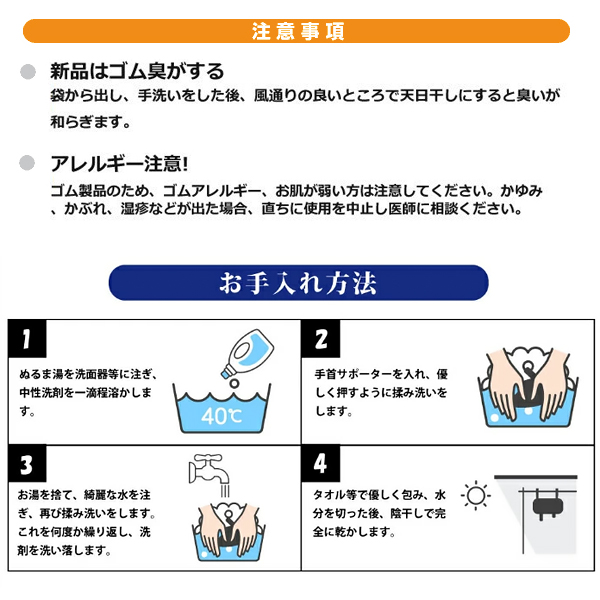 注意事項

新品はゴム臭がする
袋から出し、手洗いをした後、風通りの良いところで天日干しにすると臭いが和らぎます。

アレルギー注意!
ゴム製品のため、ゴムアレルギー、お肌が弱い方は注意してください。かゆみ、かぶれ、湿疹などが出た場合、直ちに使用を中止し医師に相談ください。

お手入れ方法

1
ぬるま湯を洗面器等に注ぎ、中性洗剤を一滴程溶かします。
40℃

2
手首サポーターを入れ、優しく押すように揉み洗いをします。

3
お湯を捨て、綺麗な水を注ぎ、再び揉み洗いをします。これを何度か繰り返し、洗剤を洗い落します。

4
タオル等で優しく包み、水分を切った後、陰干しで完全に乾かします。