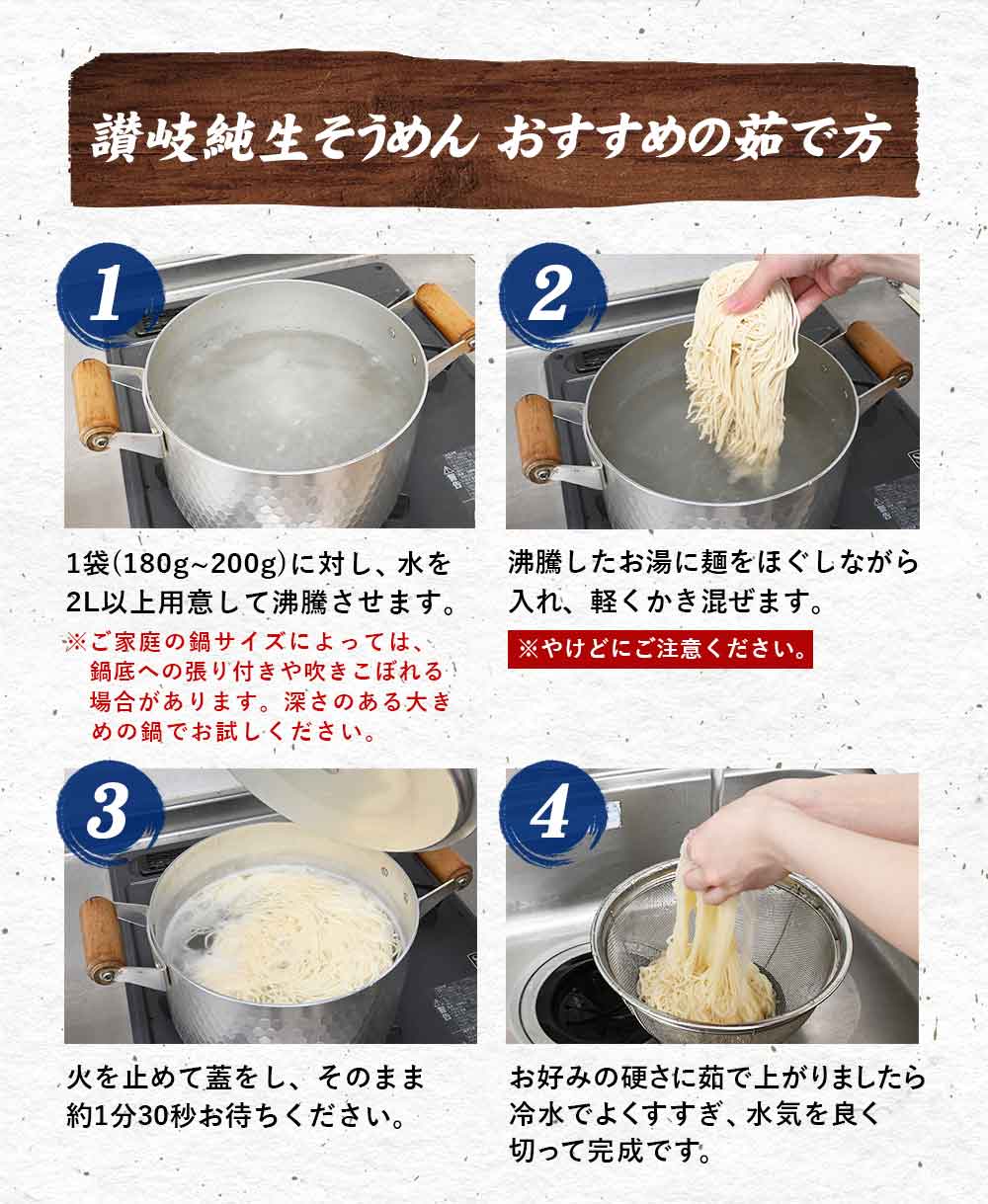 讃岐純生そうめん おすすめの茹で方

1

1袋(180g~200g)に対し、水を2L以上用意して沸騰させます。

※ご家庭の鍋サイズによっては、鍋底への張り付きや吹きこぼれる場合があります。深さのある大きめの鍋でお試しください。

2

沸騰したお湯に麺をほぐしながら入れ、軽くかき混ぜます。

※やけどにご注意ください。

3

火を止めて蓋をし、そのまま約1分30秒お待ちください。

4

お好みの硬さに茹で上がりましたら冷水でよくすすぎ、水気を良く切って完成です。