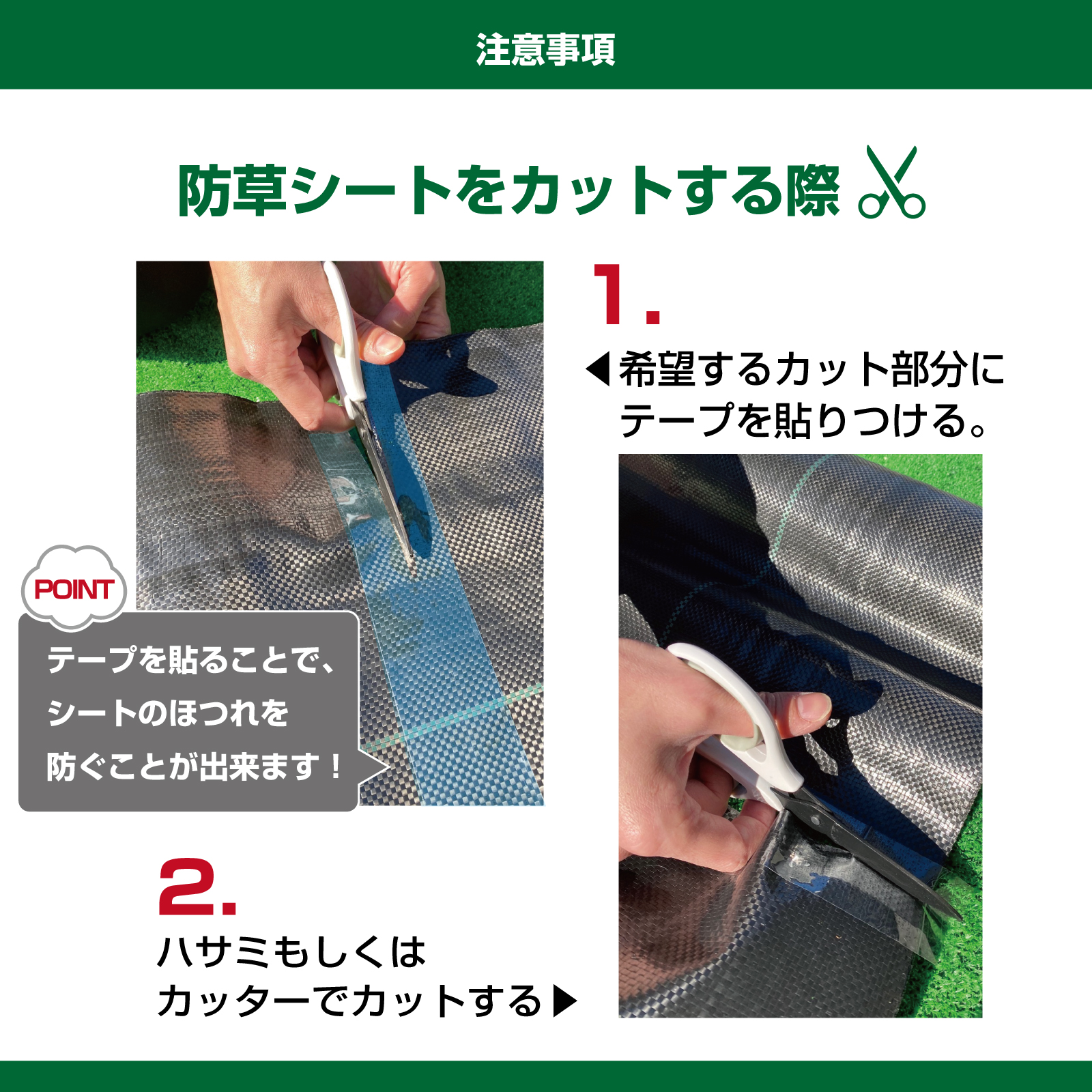 注意事項

防草シートをカットする際

1.

◀希望するカット部分にテープを貼りつける。

POINT

テープを貼ることで、シートのほつれを防ぐことが出来ます！

2.

ハサミもしくはカッターでカットする▶