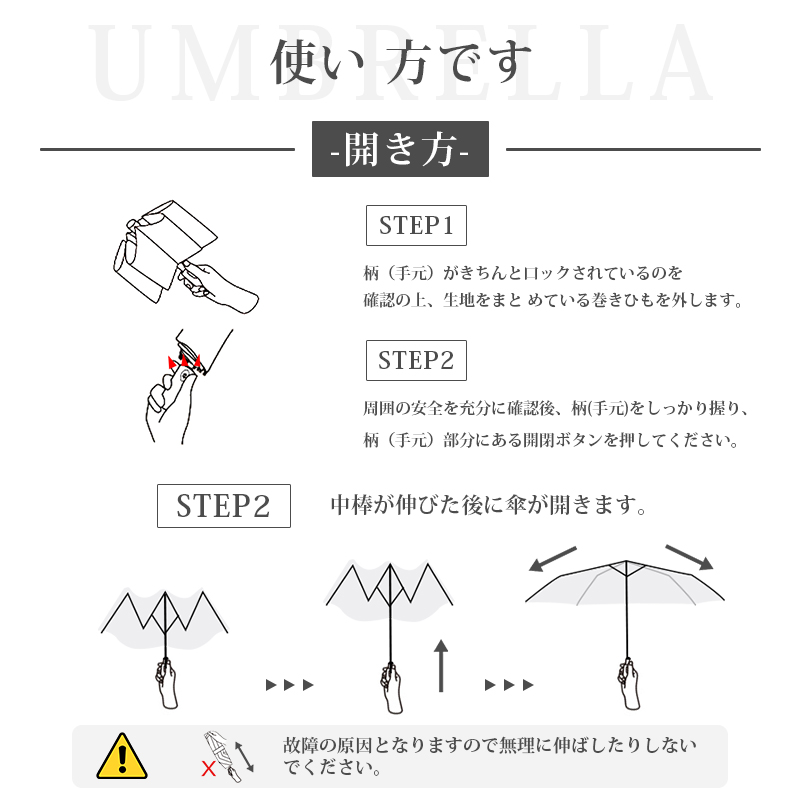 UMBRELLA

使い 方です

-開き方-

STEP1

柄（手元）がきちんとロックされているのを確認の上、生地をまと めている巻きひもを外します。

STEP2

周囲の安全を充分に確認後、柄(手元)をしっかり握り、柄（手元）部分にある開閉ボタンを押してください。

STEP2

中棒が伸びた後に傘が開きます。

故障の原因となりますので無理に伸ばしたりしないでください。