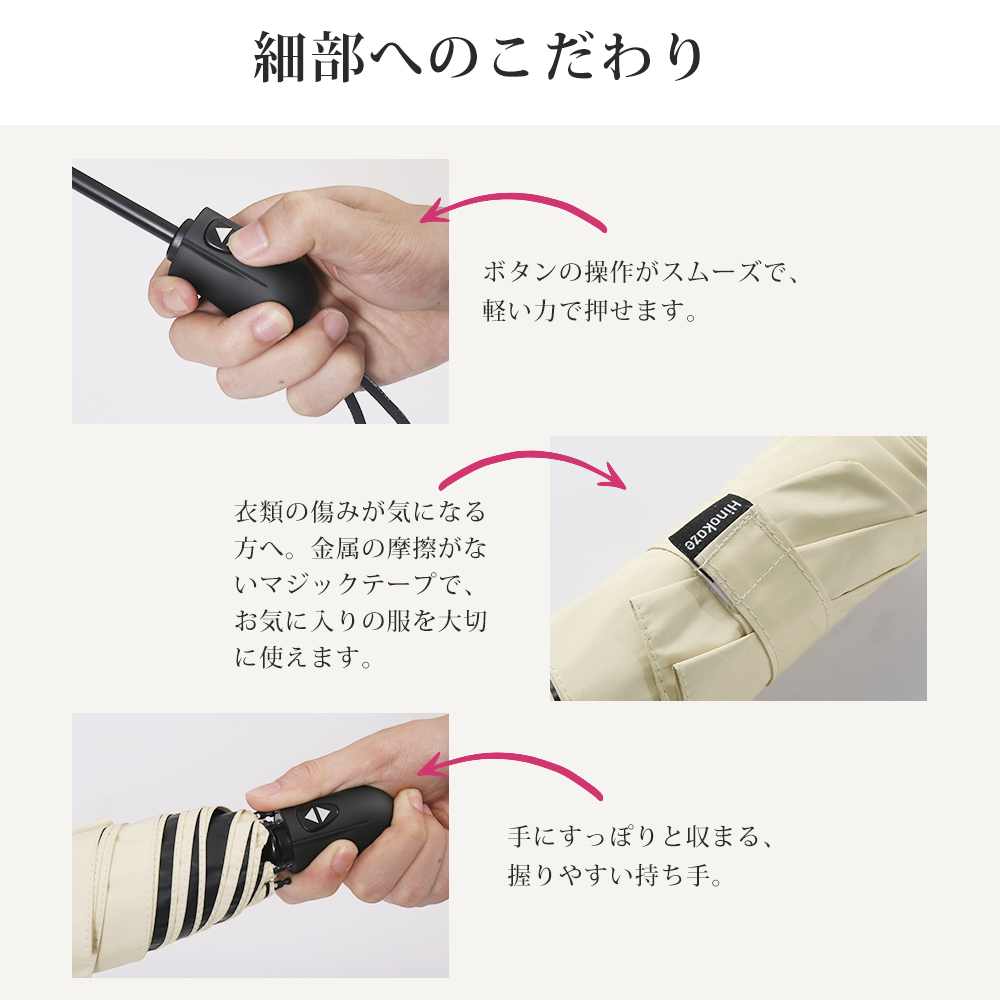 細部へのこだわり

ボタンの操作がスムーズで、軽い力で押せます。

衣類の傷みが気になる方へ。金属の摩擦がないマジックテープで、お気に入りの服を大切に使えます。

Hinokaze

手にすっぽりと収まる、握りやすい持ち手。