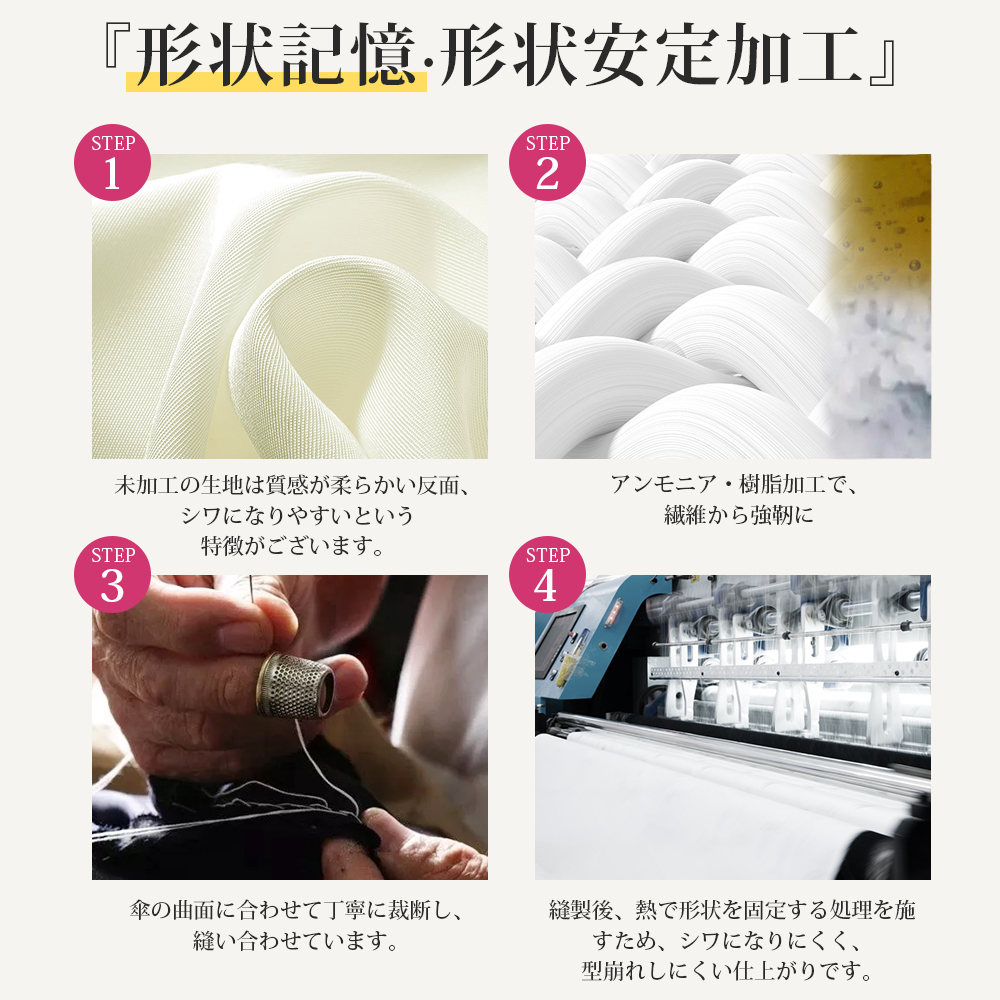 『形状記憶·形状安定加工』

STEP 1

未加工の生地は質感が柔らかい反面、シワになりやすいという特徴がございます。

STEP 2

アンモニア・樹脂加工で、繊維から強靭に

STEP 3

傘の曲面に合わせて丁寧に裁断し、縫い合わせています。

STEP 4

縫製後、熱で形状を固定する処理を施すため、シワになりにくく、型崩れしにくい仕上がりです。