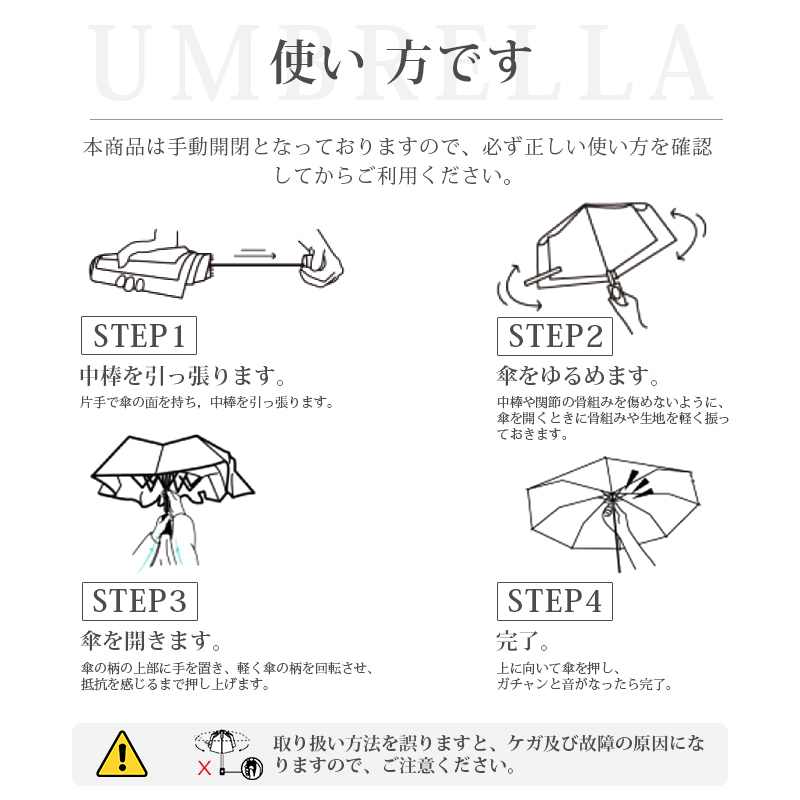 UMBRELLA
使い 方です

本商品は手動開閉となっておりますので、必ず正しい使い方を確認してからご利用ください。

STEP1
中棒を引っ張ります。
片手で傘の面を持ち，中棒を引っ張ります。

STEP2
傘をゆるめます。
中棒や関節の骨組みを傷めないように、傘を開くときに骨組みや生地を軽く振っておきます。

STEP3
傘を開きます。
傘の柄の上部に手を置き、軽く傘の柄を回転させ、抵抗を感じるまで押し上げます。

STEP4
完了。
上に向いて傘を押し、ガチャンと音がなったら完了。

X
取り扱い方法を誤りますと、ケガ及び故障の原因になりますので、ご注意ください。