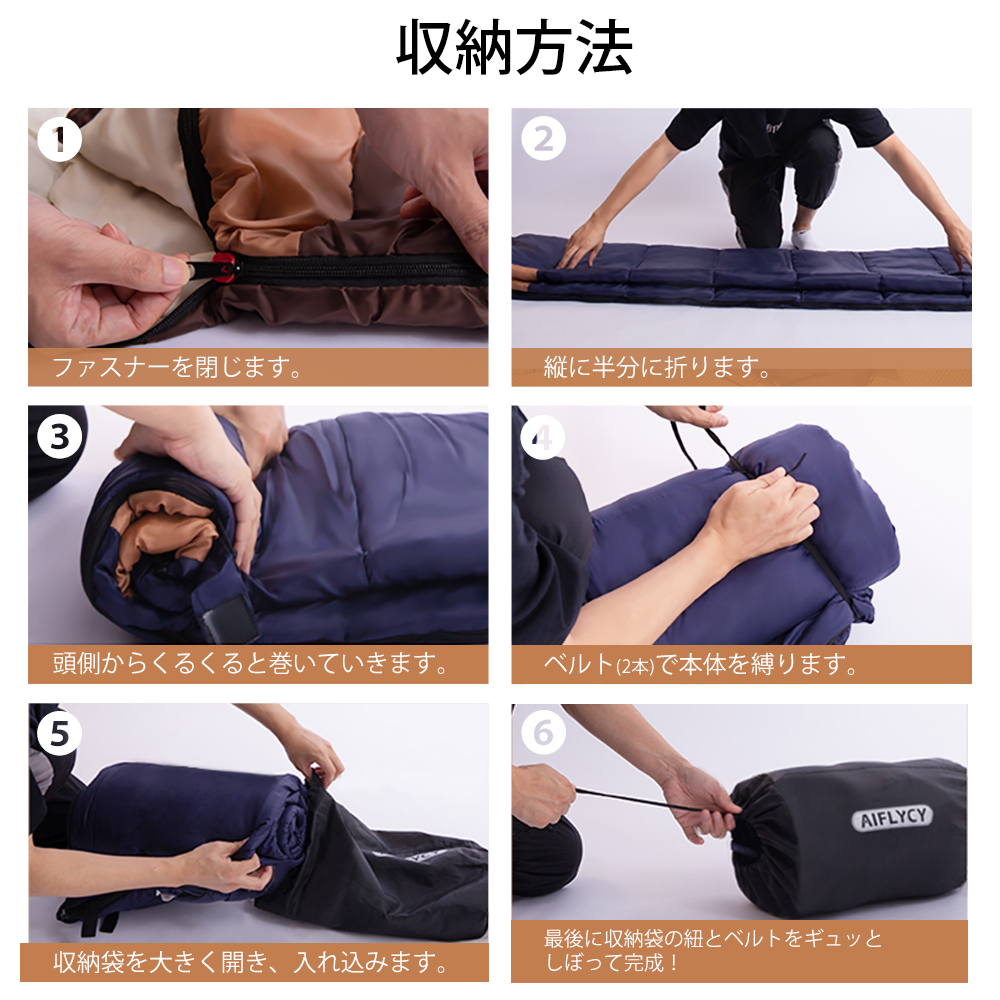 収納方法

1
ファスナーを閉じます。

2
縦に半分に折ります。

3
頭側からくるくると巻いていきます。

4
ベルト(2本)で本体を縛ります。

5
収納袋を大きく開き、入れ込みます。

6
AIFLYCY
最後に収納袋の紐とベルトをギュッとしぼって完成！