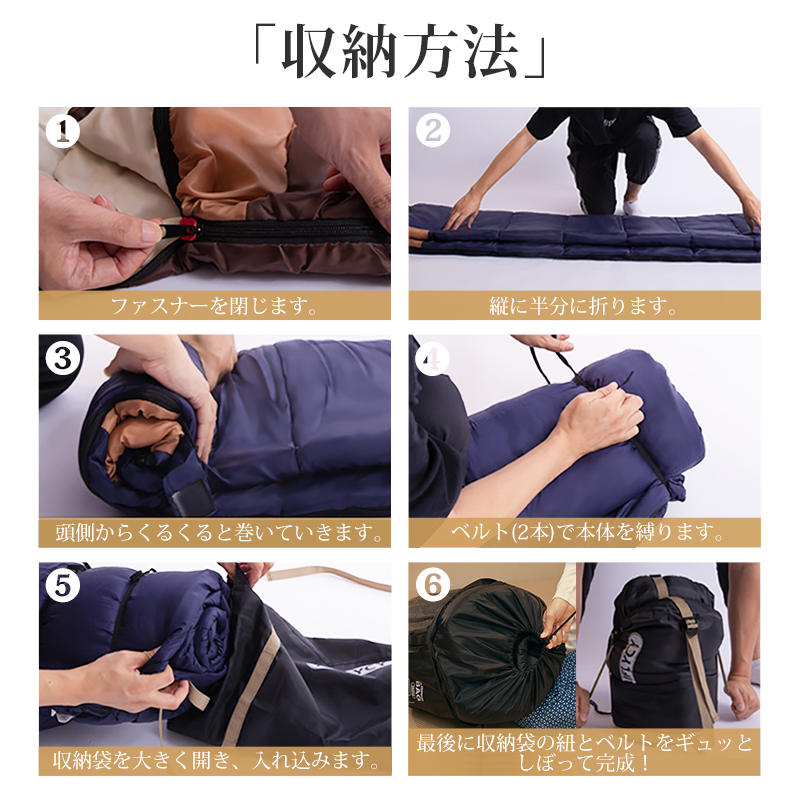 「収納方法」

1
ファスナーを閉じます。

2
縦に半分に折ります。

3
頭側からくるくると巻いていきます。

4
ベルト(2本)で本体を縛ります。

5
収納袋を大きく開き、入れ込みます。

6
最後に収納袋の紐とベルトをギュッとしぼって完成！