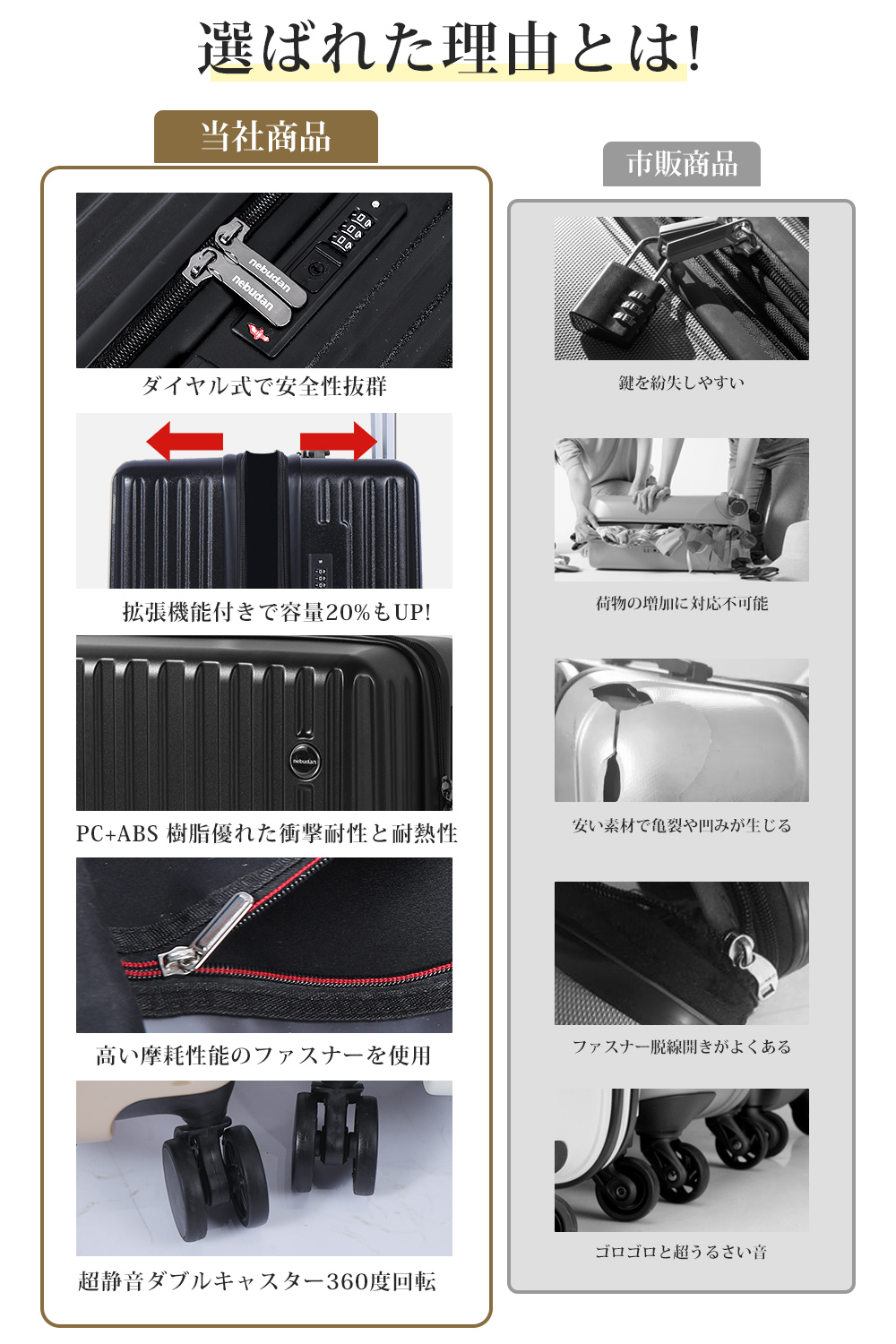 選ばれた理由とは!

当社商品

nebudan
nebudan

ダイヤル式で安全性抜群

拡張機能付きで容量20%もUP!

nebudan

PC+ABS 樹脂優れた衝撃耐性と耐熱性

高い摩耗性能のファスナーを使用

超静音ダブルキャスター360度回転

市販商品

鍵を紛失しやすい

荷物の増加に対応不可能

安い素材で亀裂や凹みが生じる

ファスナー脱線開きがよくある

ゴロゴロと超うるさい音