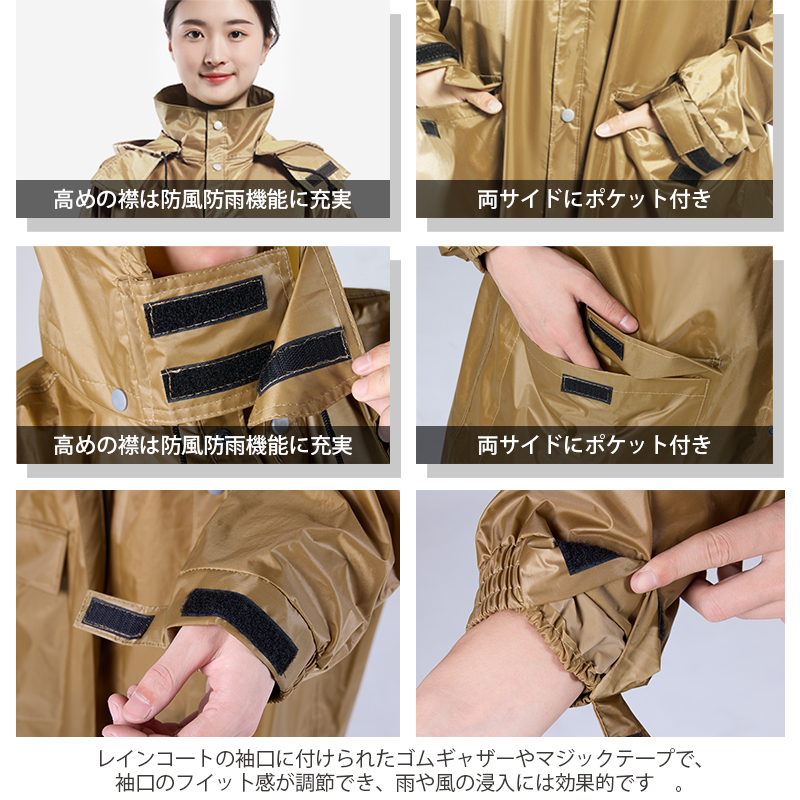 高めの襟は防風防雨機能に充実

両サイドにポケット付き

高めの襟は防風防雨機能に充実

両サイドにポケット付き

レインコートの袖口に付けられたゴムギャザーやマジックテープで、袖口のフイット感が調節でき、雨や風の浸入には効果的です 。