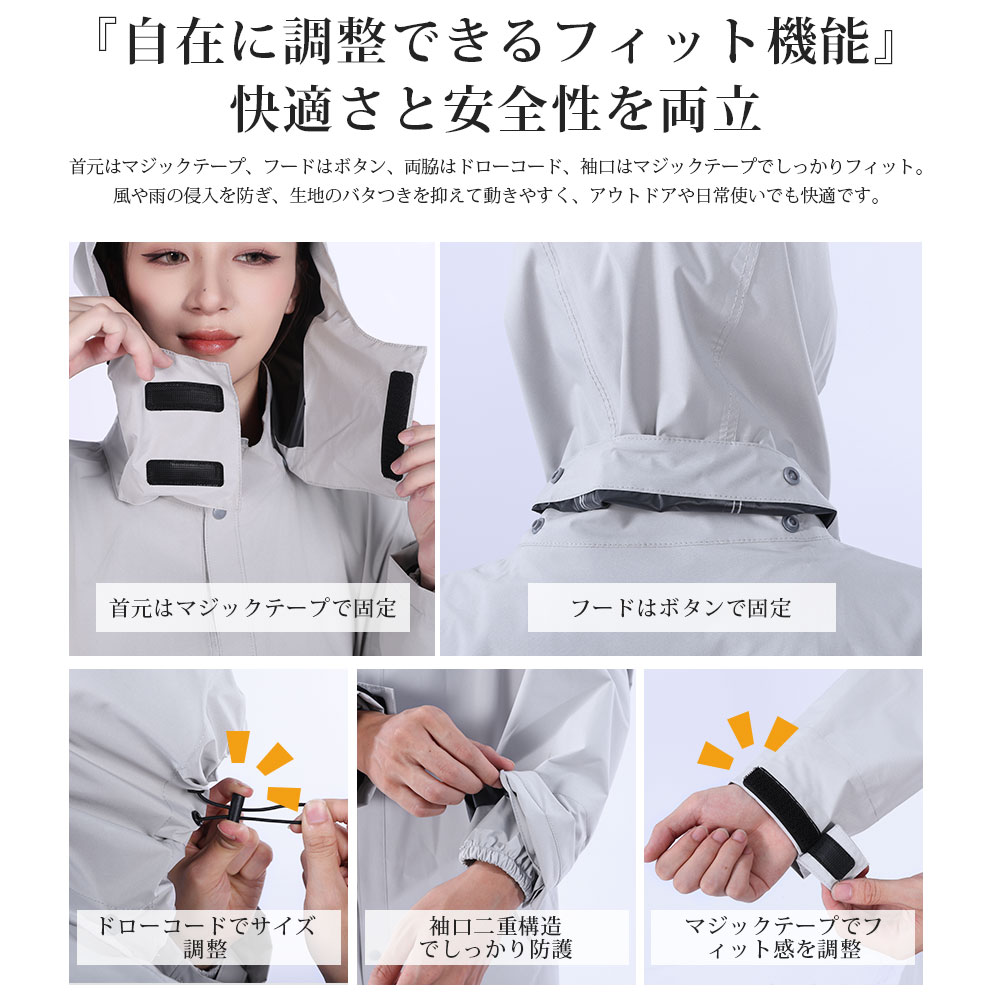 『自在に調整できるフィット機能』
快適さと安全性を両立

首元はマジックテープ、フードはボタン、両脇はドローコード、袖口はマジックテープでしっかりフィット。風や雨の侵入を防ぎ、生地のバタつきを抑えて動きやすく、アウトドアや日常使いでも快適です。

首元はマジックテープで固定

フードはボタンで固定

ドローコードでサイズ調整

袖口二重構造でしっかり防護

マジックテープでフィット感を調整