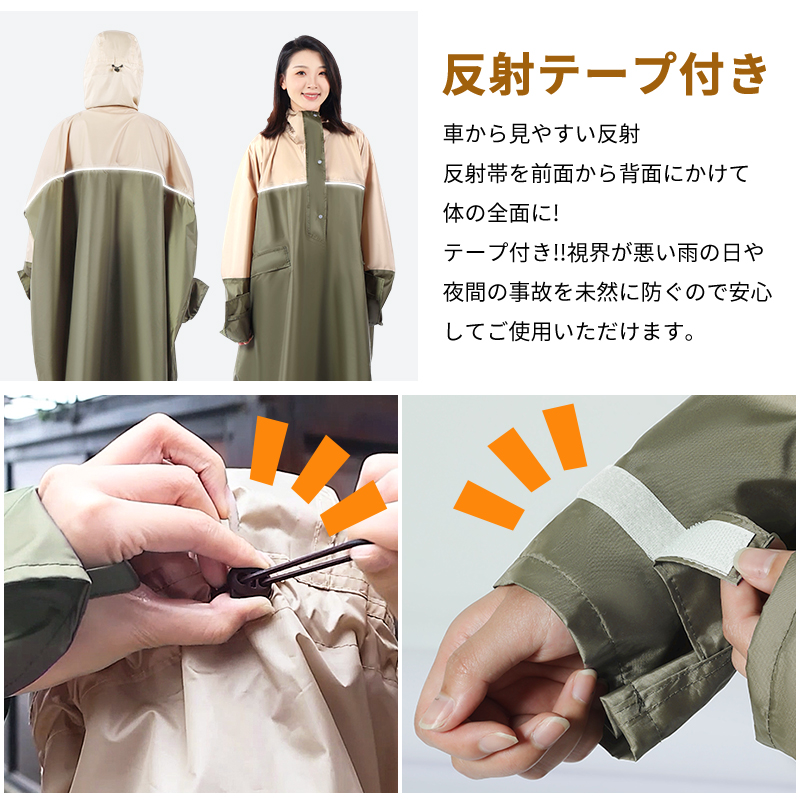 反射テープ付き

車から見やすい反射
反射帯を前面から背面にかけて
体の全面に!
テープ付き!!視界が悪い雨の日や
夜間の事故を未然に防ぐので安心
してご使用いただけます。