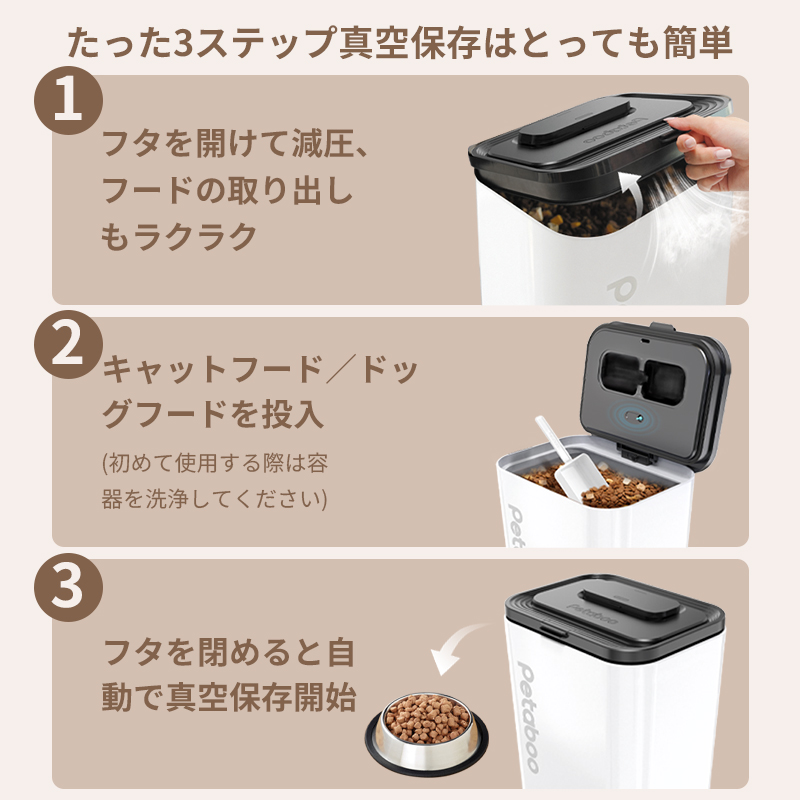 たった3ステップ真空保存はとっても簡単

1

フタを開けて減圧、フードの取り出しもラクラク

2

キャットフード／ドッグフードを投入

(初めて使用する際は容器を洗浄してください)

Petaboo

3

フタを閉めると自動で真空保存開始

Petaboo

Petaboo