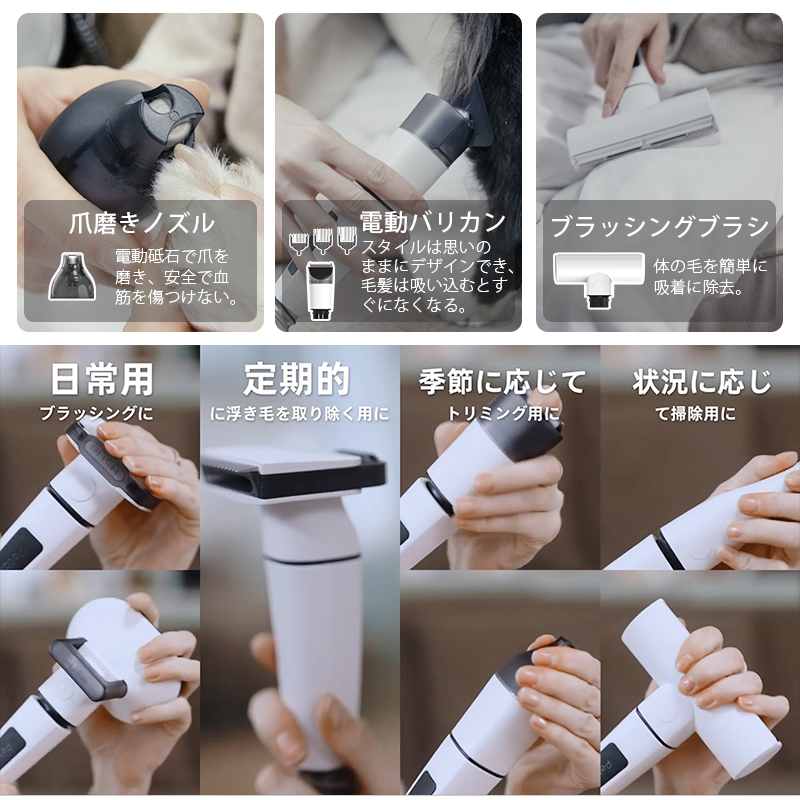 爪磨きノズル

電動砥石で爪を磨き、安全で血筋を傷つけない。

電動バリカン

スタイルは思いのままにデザインでき、毛髪は吸い込むとすぐになくなる。

ブラッシングブラシ

体の毛を簡単に吸着に除去。

日常用
ブラッシングに

定期的
に浮き毛を取り除く用に

季節に応じて
トリミング用に

状況に応じ
て掃除用に