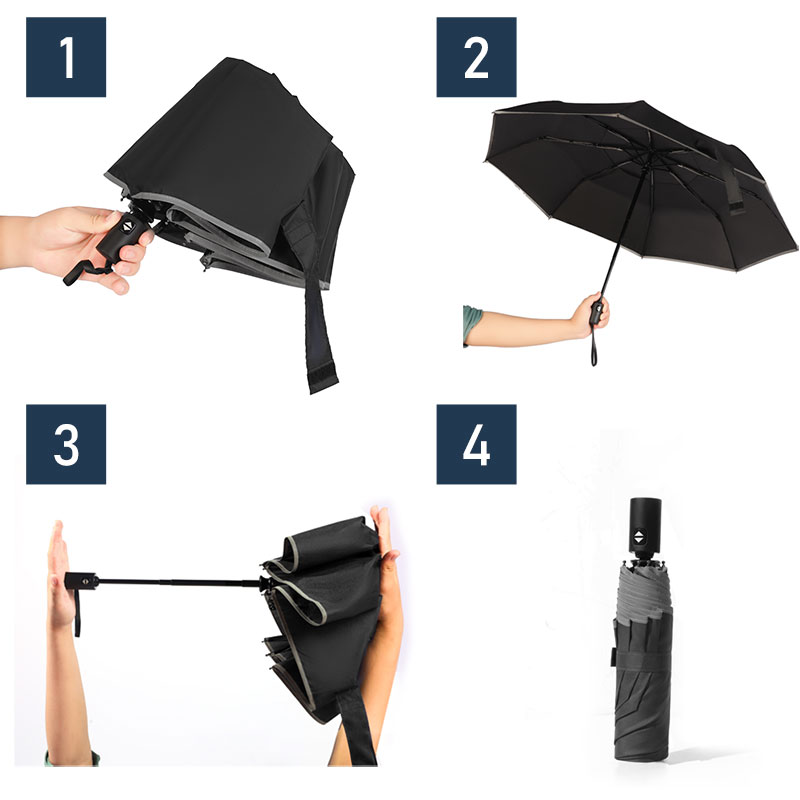 1

2

3

4