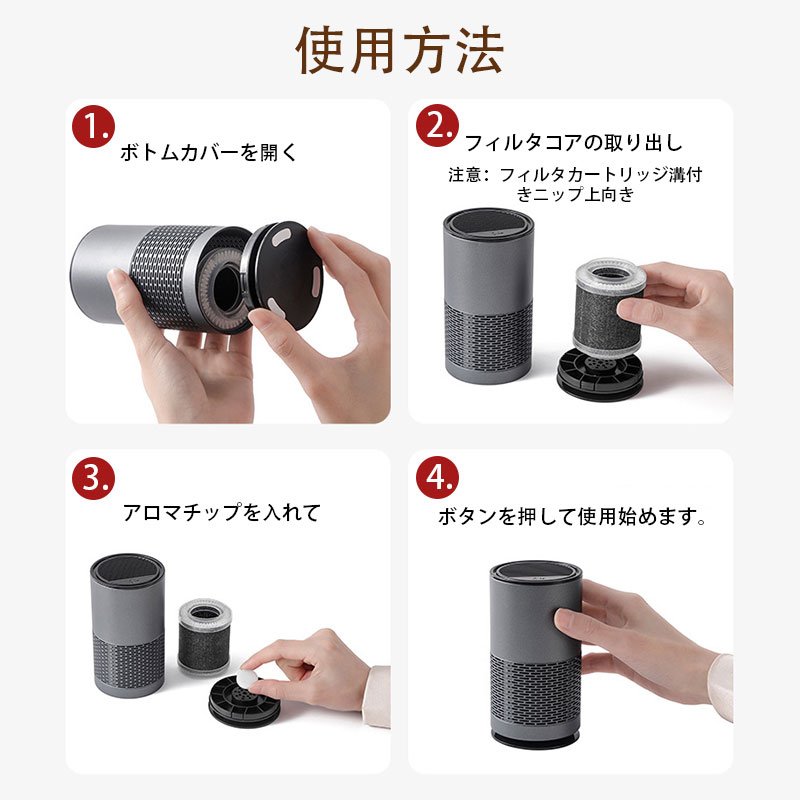 使用方法

1.
ボトムカバーを開く

2.
フィルタコアの取り出し
注意：フィルタカートリッジ溝付きニップ上向き

3.
アロマチップを入れて

4.
ボタンを押して使用始めます。