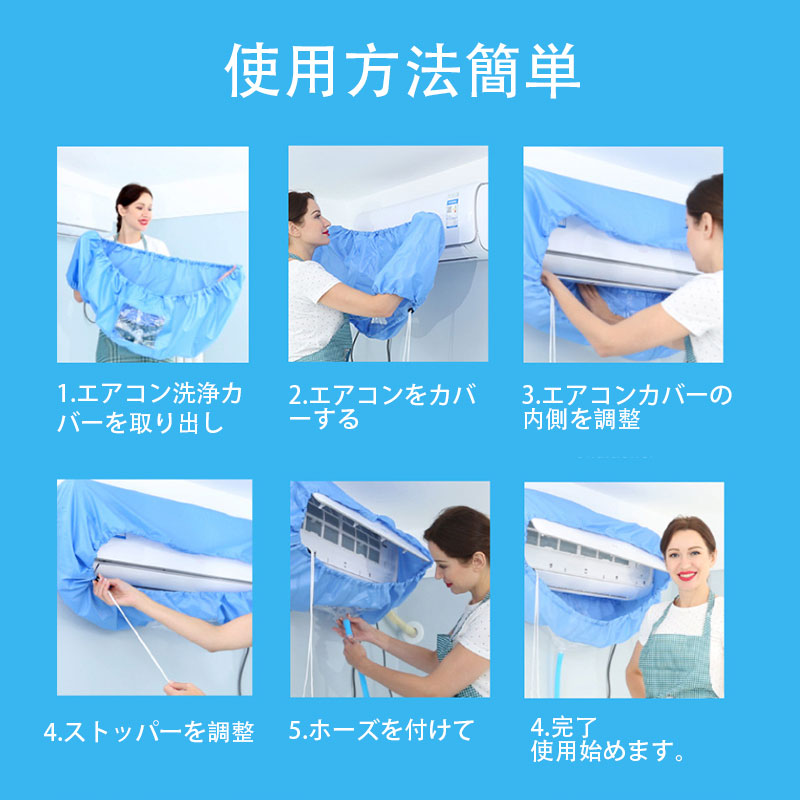 使用方法簡単

1.エアコン洗浄カバーを取り出し

2.エアコンをカバーする

3.エアコンカバーの内側を調整

4.ストッパーを調整

5.ホーズを付けて

4.完了
使用始めます。