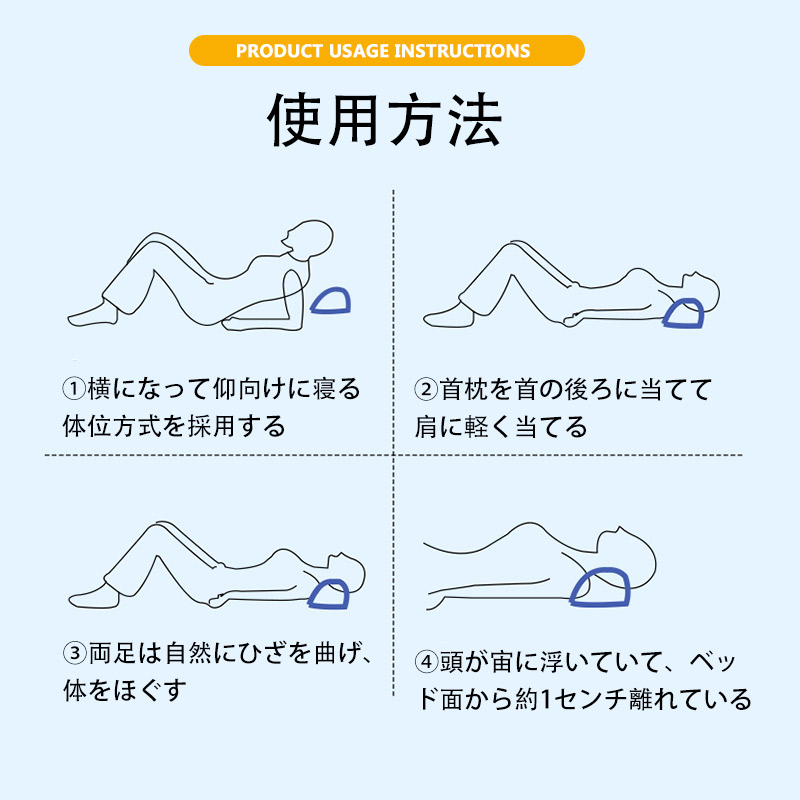 PRODUCT USAGE INSTRUCTIONS

使用方法

①横になって仰向けに寝る体位方式を採用する

②首枕を首の後ろに当てて肩に軽く当てる

③両足は自然にひざを曲げ、体をほぐす

④頭が宙に浮いていて、ベッド面から約1センチ離れている