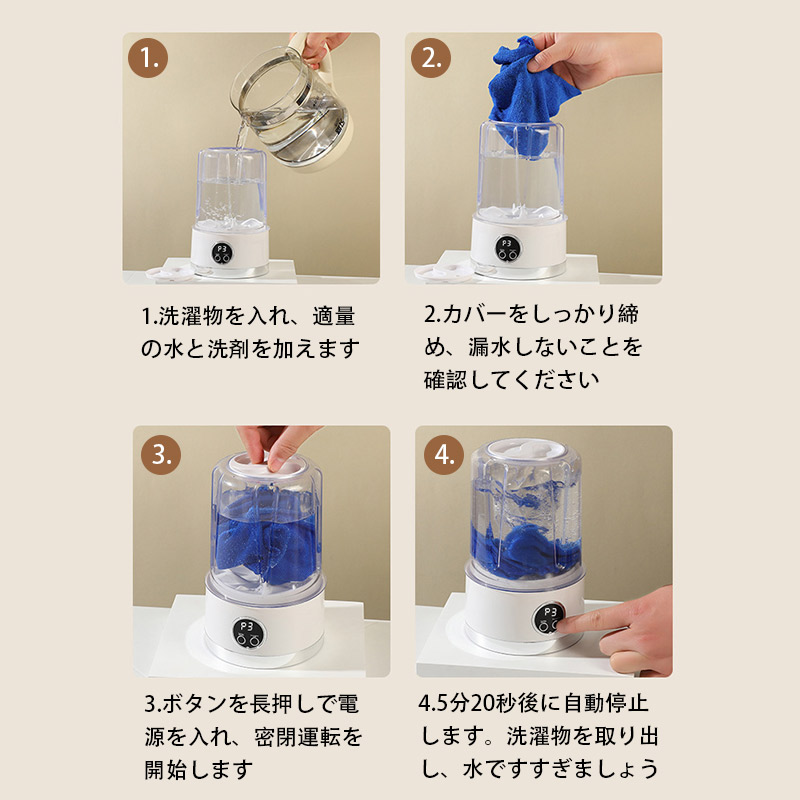 1.

P3

1.洗濯物を入れ、適量の水と洗剤を加えます

2.

P3

2.カバーをしっかり締め、漏水しないことを確認してください

3.

P3

3.ボタンを長押しで電源を入れ、密閉運転を開始します

4.

P3

4.5分20秒後に自動停止します。洗濯物を取り出し、水ですすぎましょう