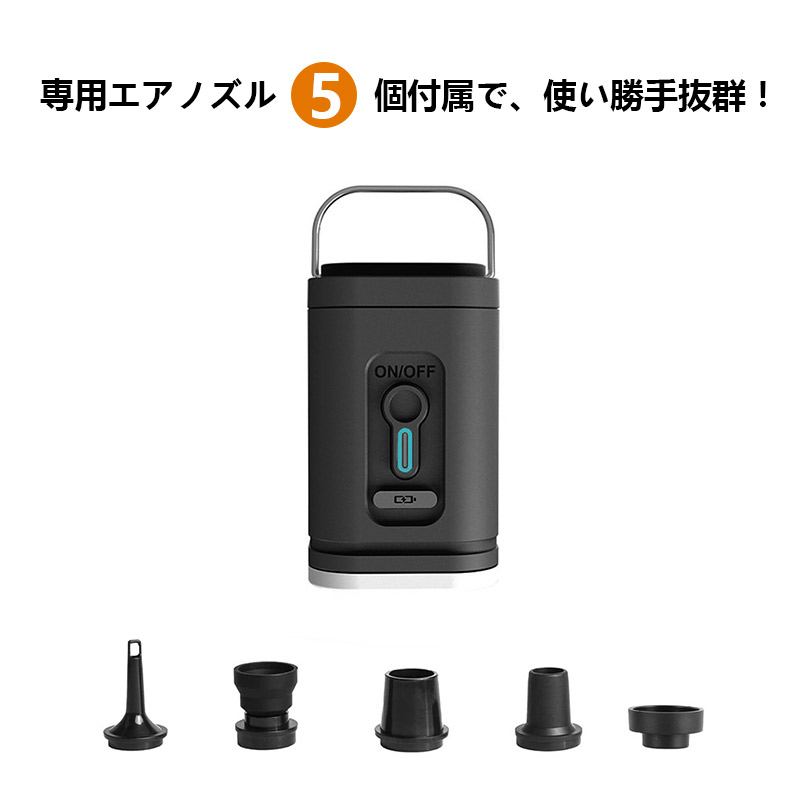 専用エアノズル 5 個付属で、使い勝手抜群！

ON/OFF