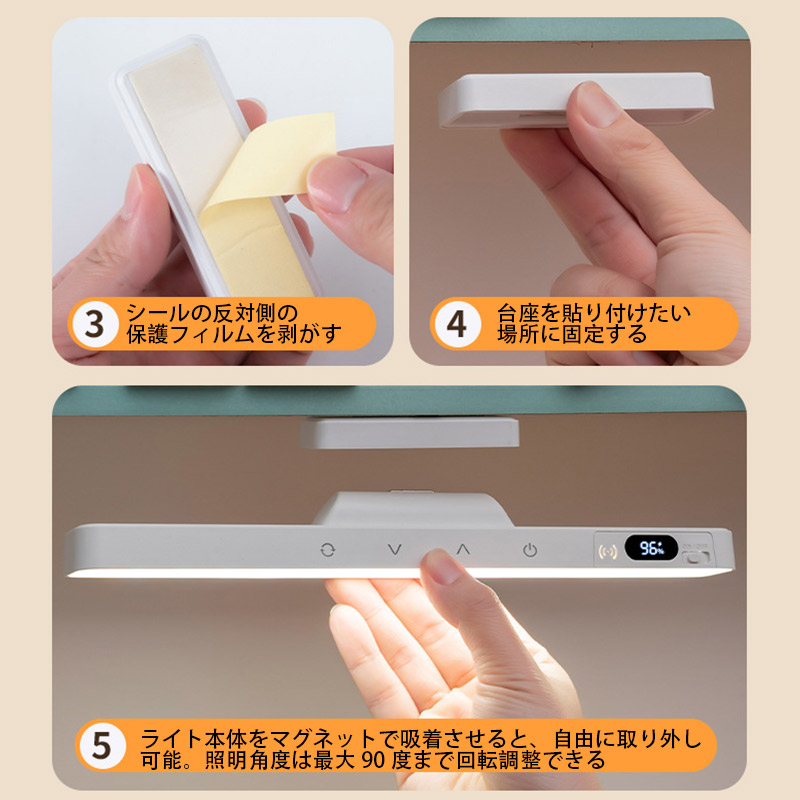 3 シールの反対側の保護フィルムを剥がす

4 台座を貼り付けたい場所に固定する

96%

5 ライト本体をマグネットで吸着させると、自由に取り外し可能。照明角度は最大 90 度まで回転調整できる