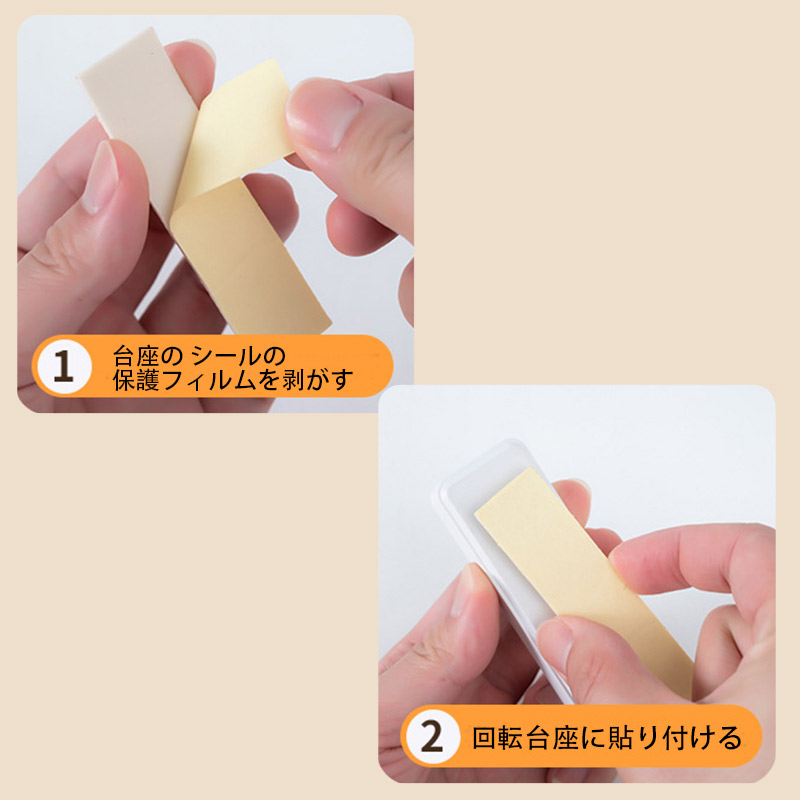 1 台座の シールの
保護フィルムを剥がす

2 回転台座に貼り付ける