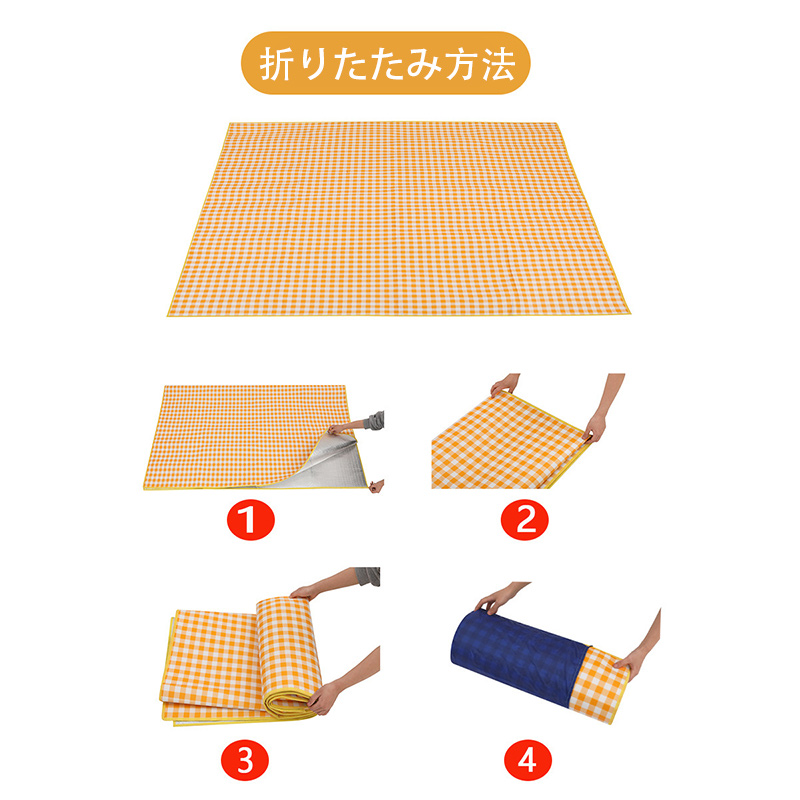 折りたたみ方法

1

2

3

4