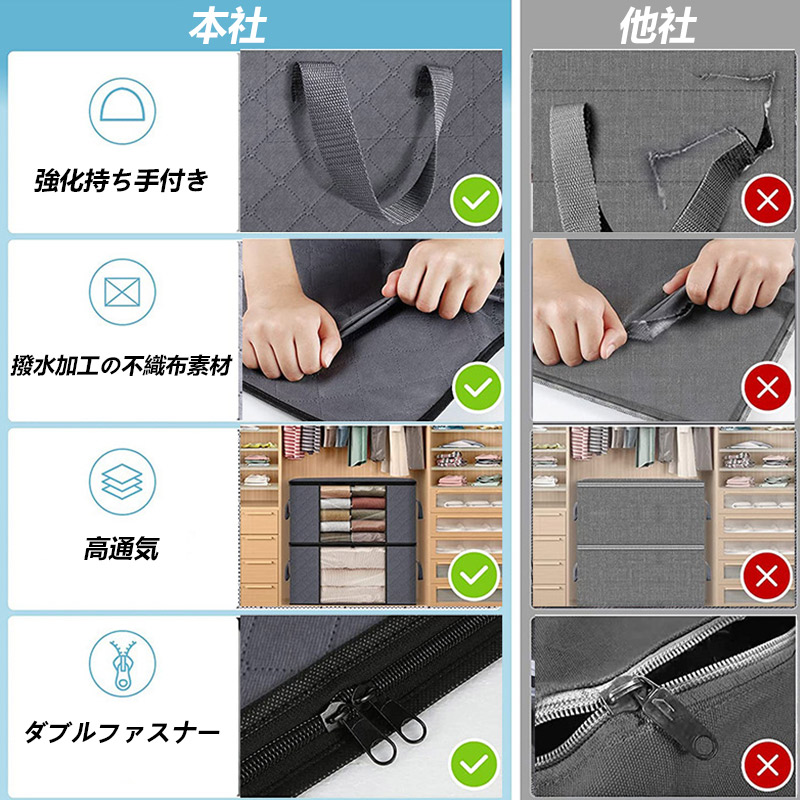 本社

他社

強化持ち手付き

撥水加工の不織布素材

高通気

ダブルファスナー