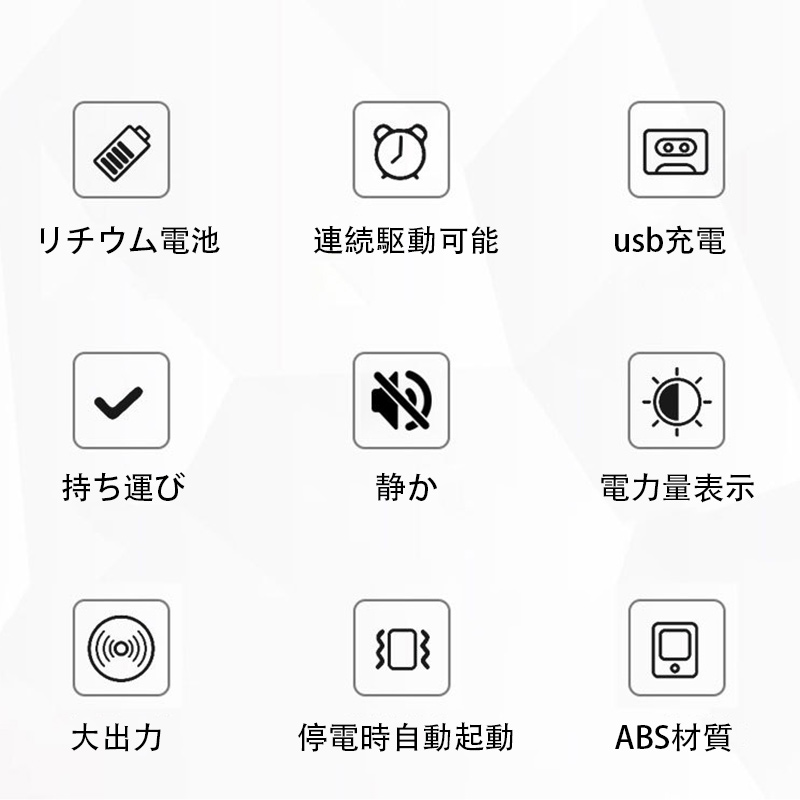 リチウム電池

連続駆動可能

usb充電

持ち運び

静か

電力量表示

大出力

停電時自動起動

ABS材質