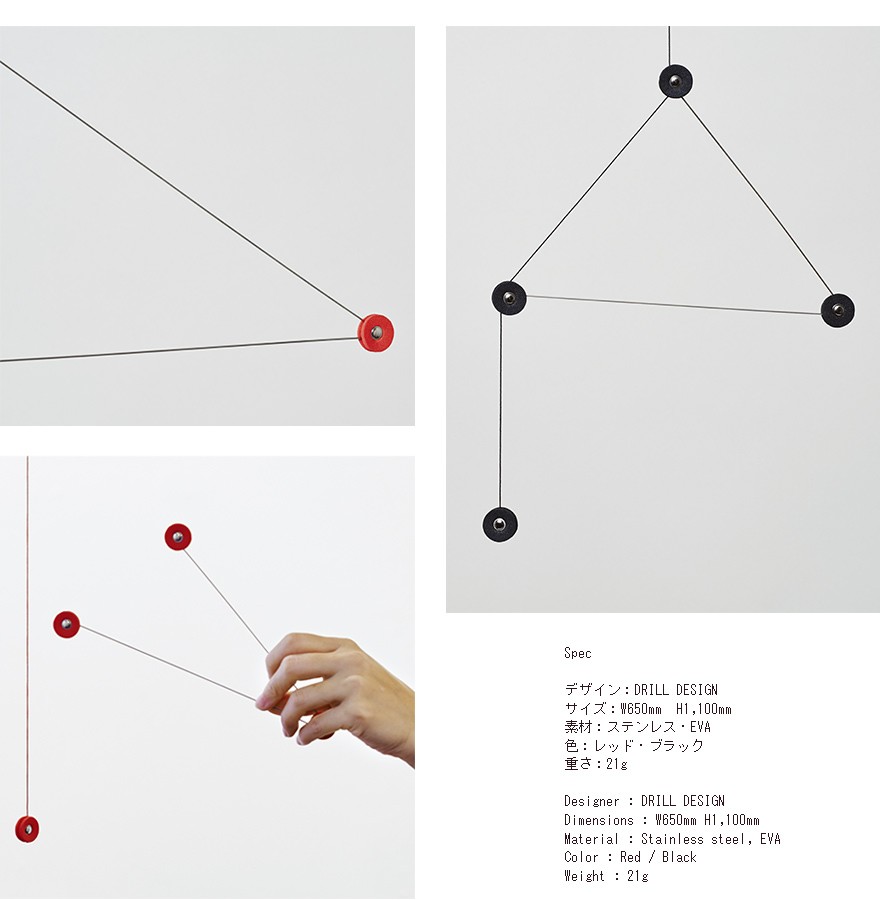 Spec

デザイン：DRILL DESIGN
サイズ：W650mm H1,100mm
素材：ステンレス・EVA
色：レッド・ブラック
重さ：21g

Designer : DRILL DESIGN
Dimensions : W650mm H1,100mm
Material : Stainless steel, EVA
Color : Red / Black
Weight : 21g