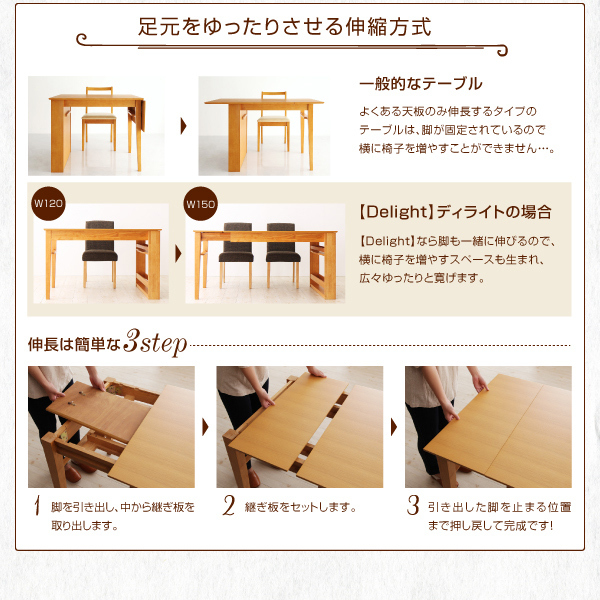 足元をゆったりさせる伸縮方式

一般的なテーブル

よくある天板のみ伸長するタイプのテーブルは、脚が固定されているので横に椅子を増やすことができません…。

W120

W150

【Delight】ディライトの場合

【Delight】なら脚も一緒に伸びるので、横に椅子を増やすスペースも生まれ、広々ゆったりと寛げます。

伸長は簡単な3step

1 脚を引き出し、中から継ぎ板を取り出します。

2 継ぎ板をセットします。

3 引き出した脚を止まる位置まで押し戻して完成です!