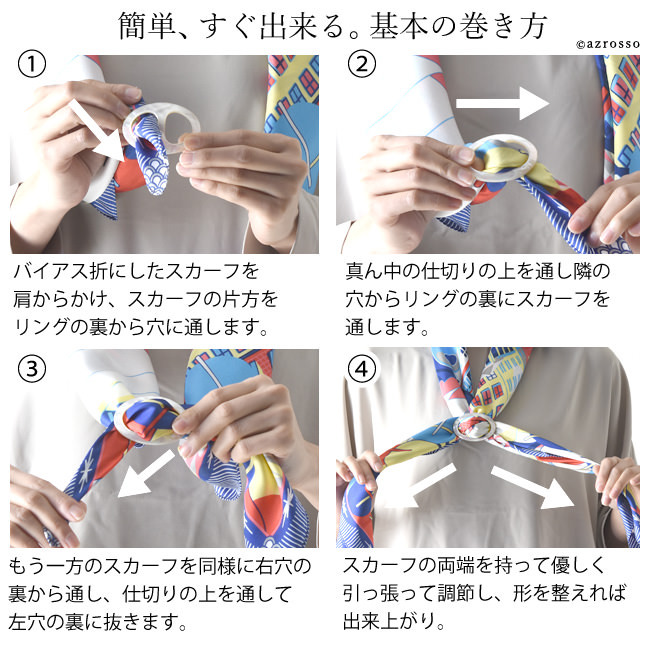 簡単、すぐ出来る。基本の巻き方

©azrosso

①

バイアス折にしたスカーフを肩からかけ、スカーフの片方をリングの裏から穴に通します。

②

真ん中の仕切りの上を通し隣の穴からリングの裏にスカーフを通します。

③

もう一方のスカーフを同様に右穴の裏から通し、仕切りの上を通して左穴の裏に抜きます。

④

スカーフの両端を持って優しく引っ張って調節し、形を整えれば出来上がり。