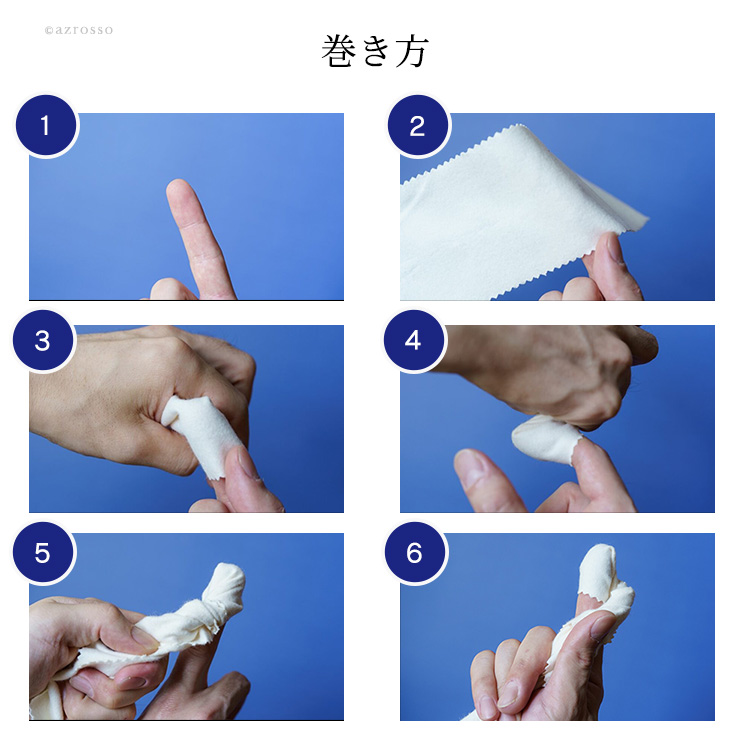 ©azrosso

巻き方

1

2

3

4

5

6