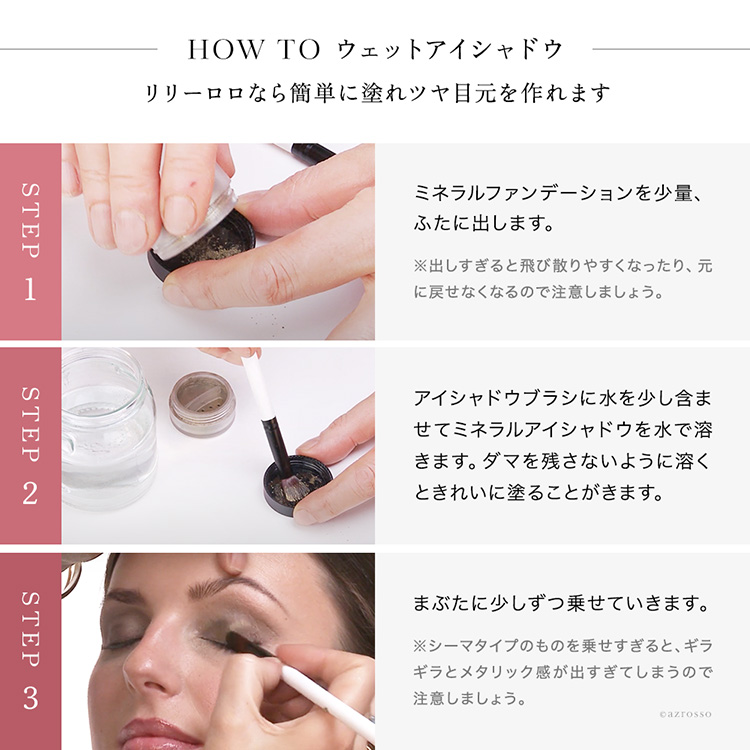 HOW TO ウェットアイシャドウ

リリーロロなら簡単に塗れツヤ目元を作れます

STEP 1

ミネラルファンデーションを少量、ふたに出します。

※出しすぎると飛び散りやすくなったり、元に戻せなくなるので注意しましょう。

STEP 2

アイシャドウブラシに水を少し含ませてミネラルアイシャドウを水で溶きます。ダマを残さないように溶くときれいに塗ることがきます。

STEP 3

まぶたに少しずつ乗せていきます。

※シーマタイプのものを乗せすぎると、ギラギラとメタリック感が出すぎてしまうので注意しましょう。

©azrosso